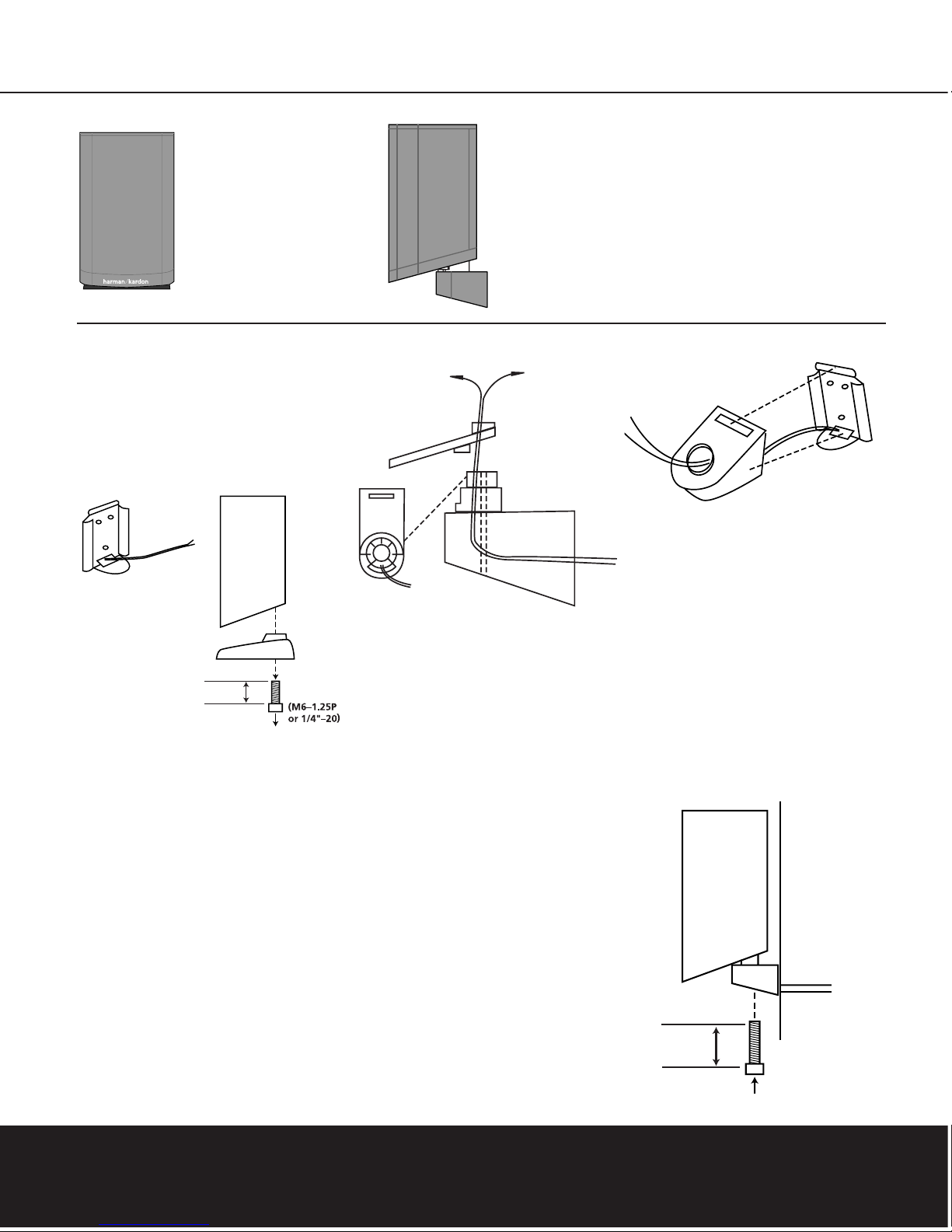 harman/kardon

(M6–1.25P or 1/4"–20)