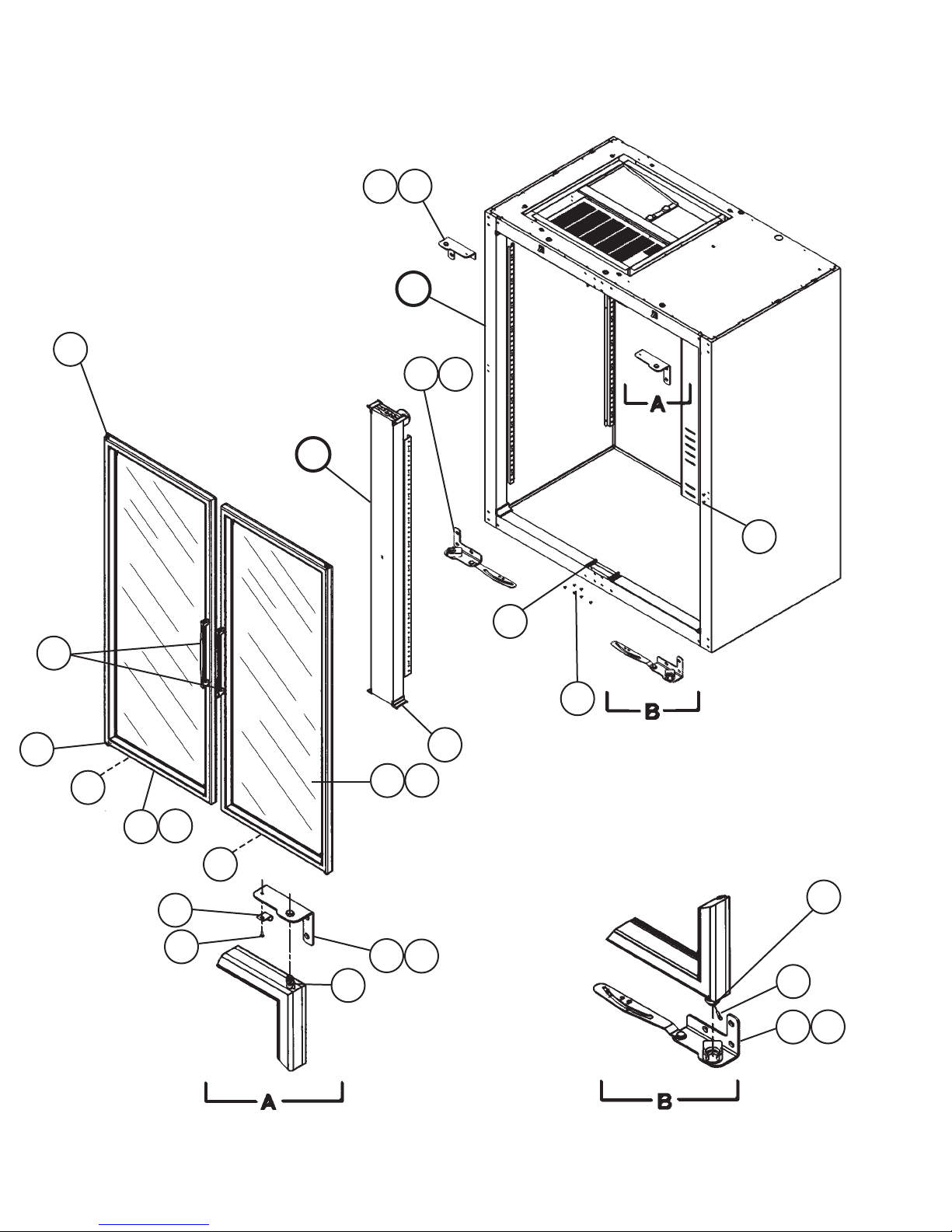 A

B

A

B