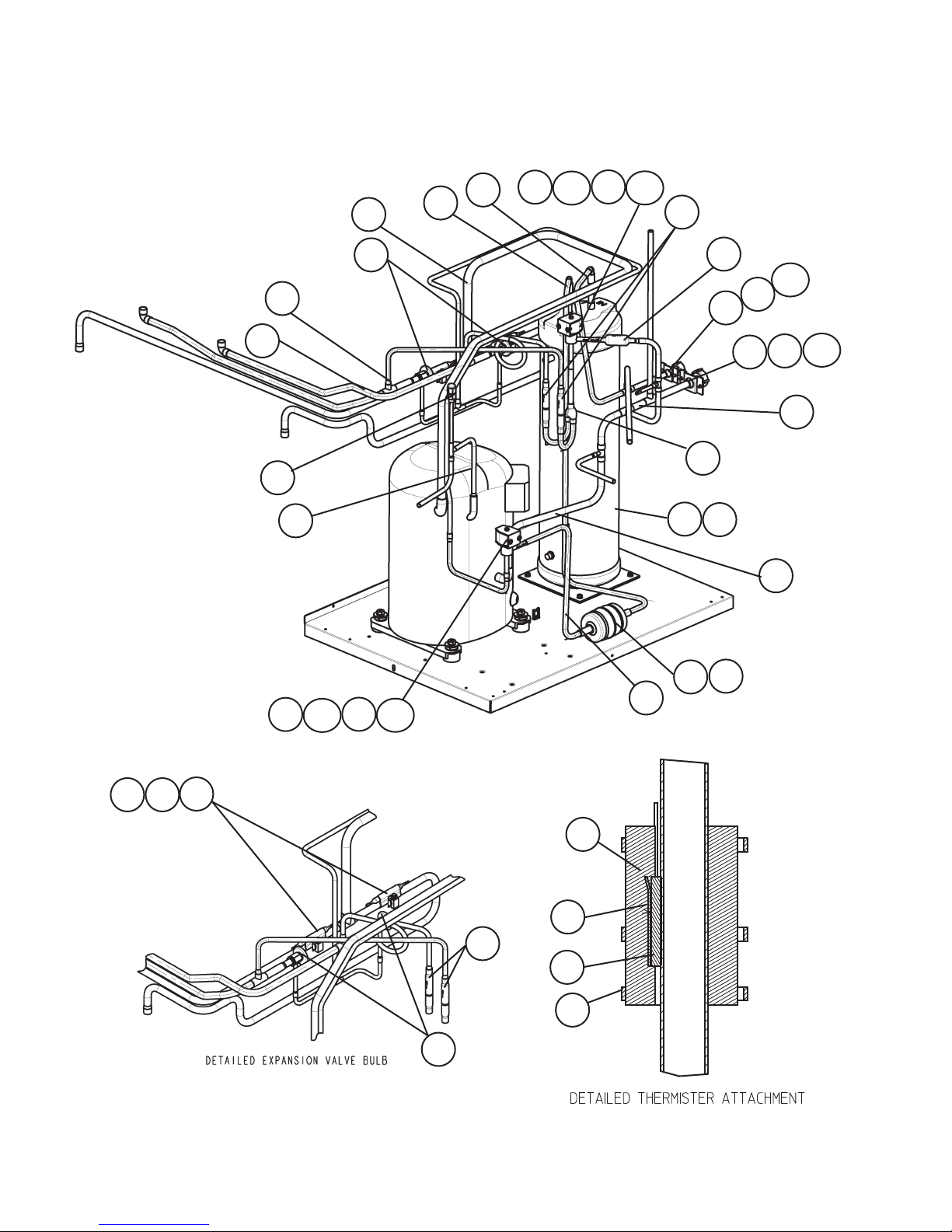 DETAILED EXPANSION VALVE BULB

DETAILED THERMISTER ATTACHMENT