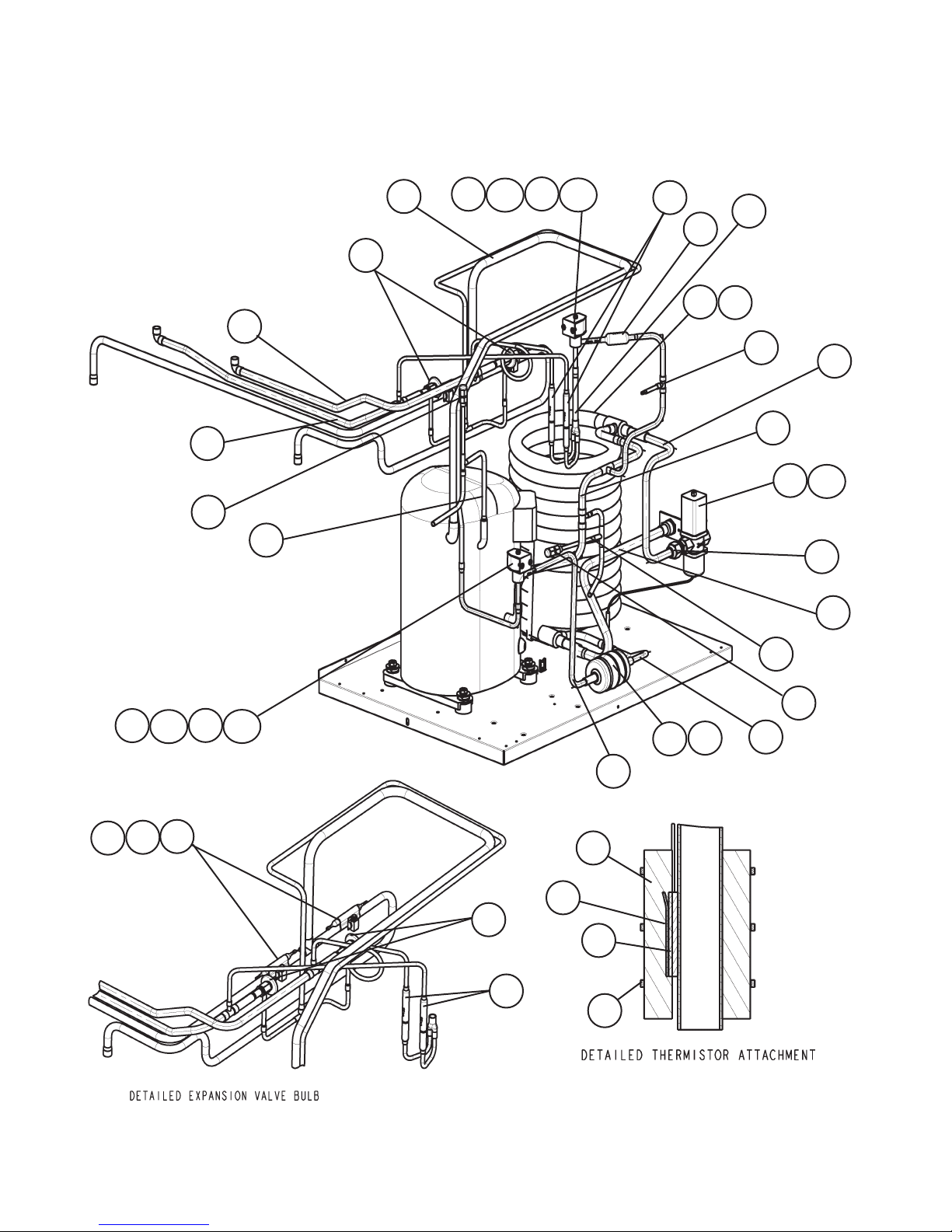 DETAILED THERMISTOR ATTACHMENT

DETAILED EXPANSION VALVE BULB