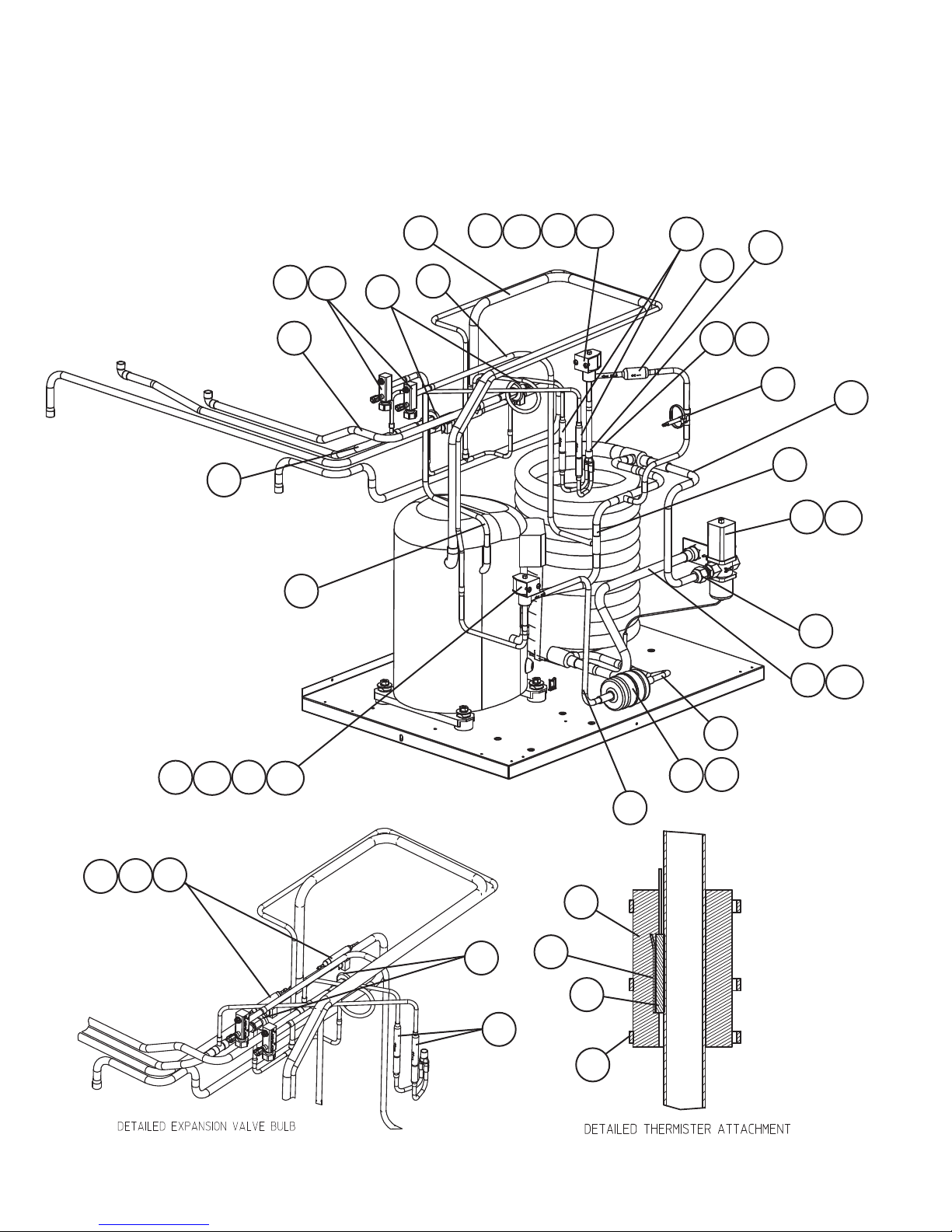 DETAILED EXPANSION VALVE BULB

DETAILED THERMISTER ATTACHMENT