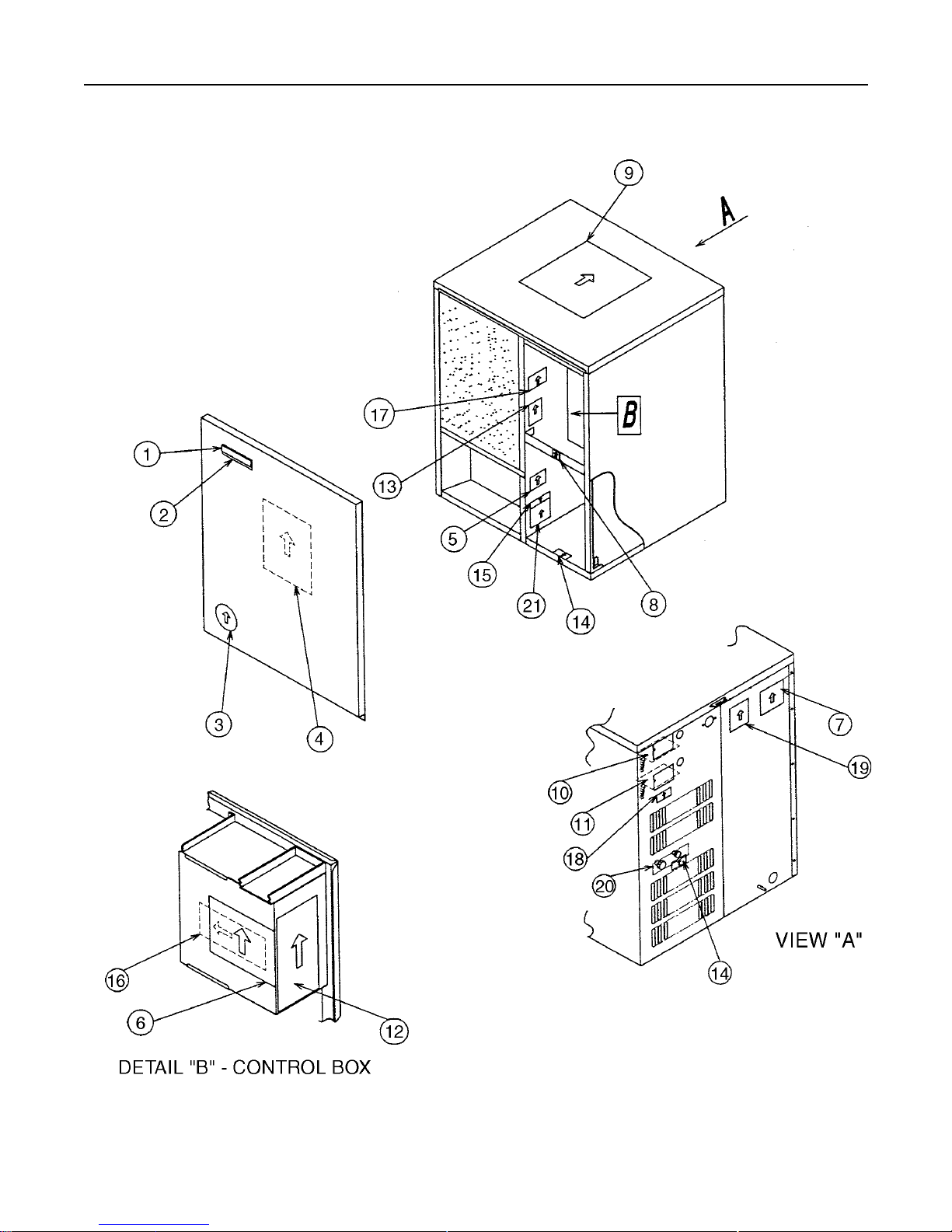 9

A

17

B

13

1

2

5

15

21

14

8

3

4

7

19

10

11

18

20

14

VIEW "A"

16

6

12

DETAIL "B" - CONTROL BOX