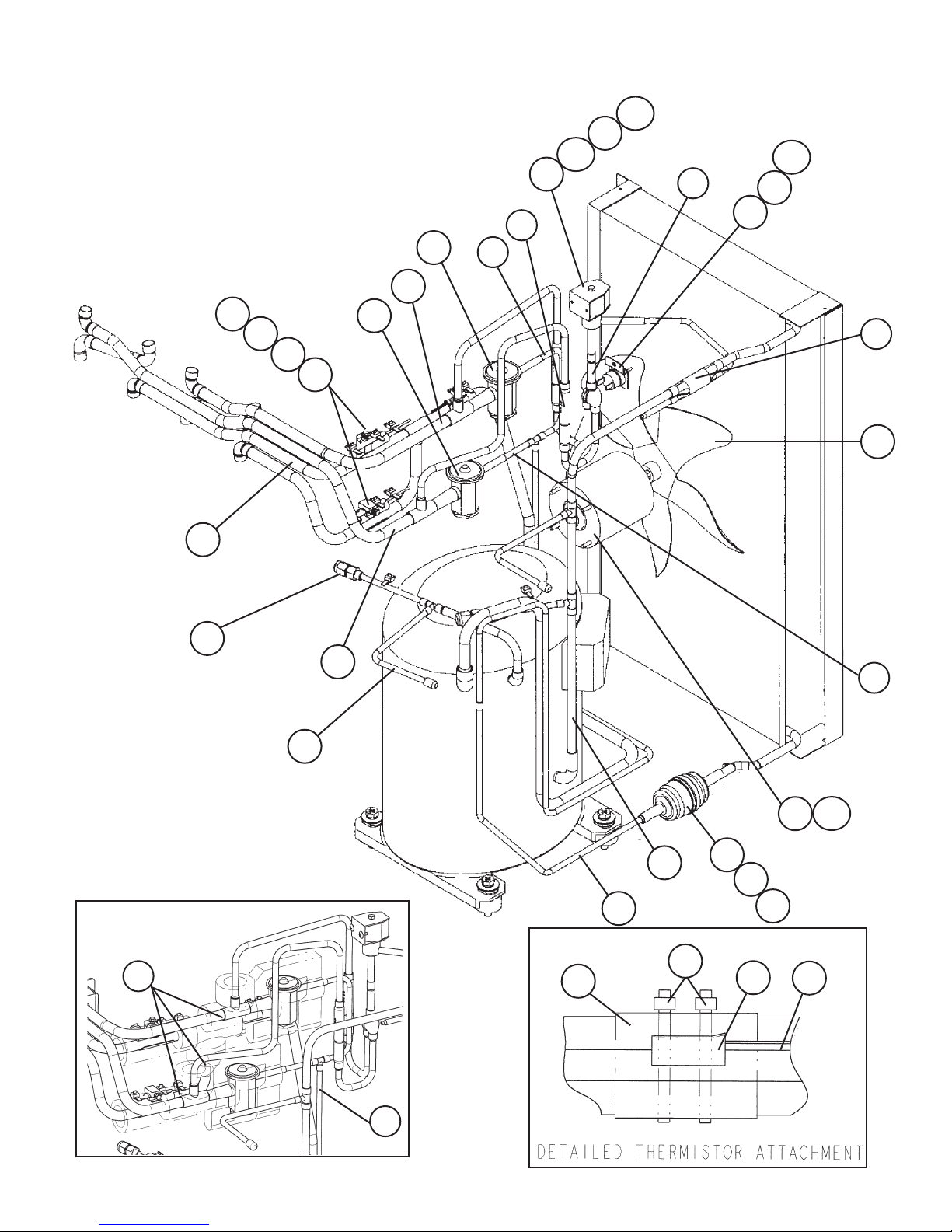 DETAILED THERMISTOR ATTACHMENT