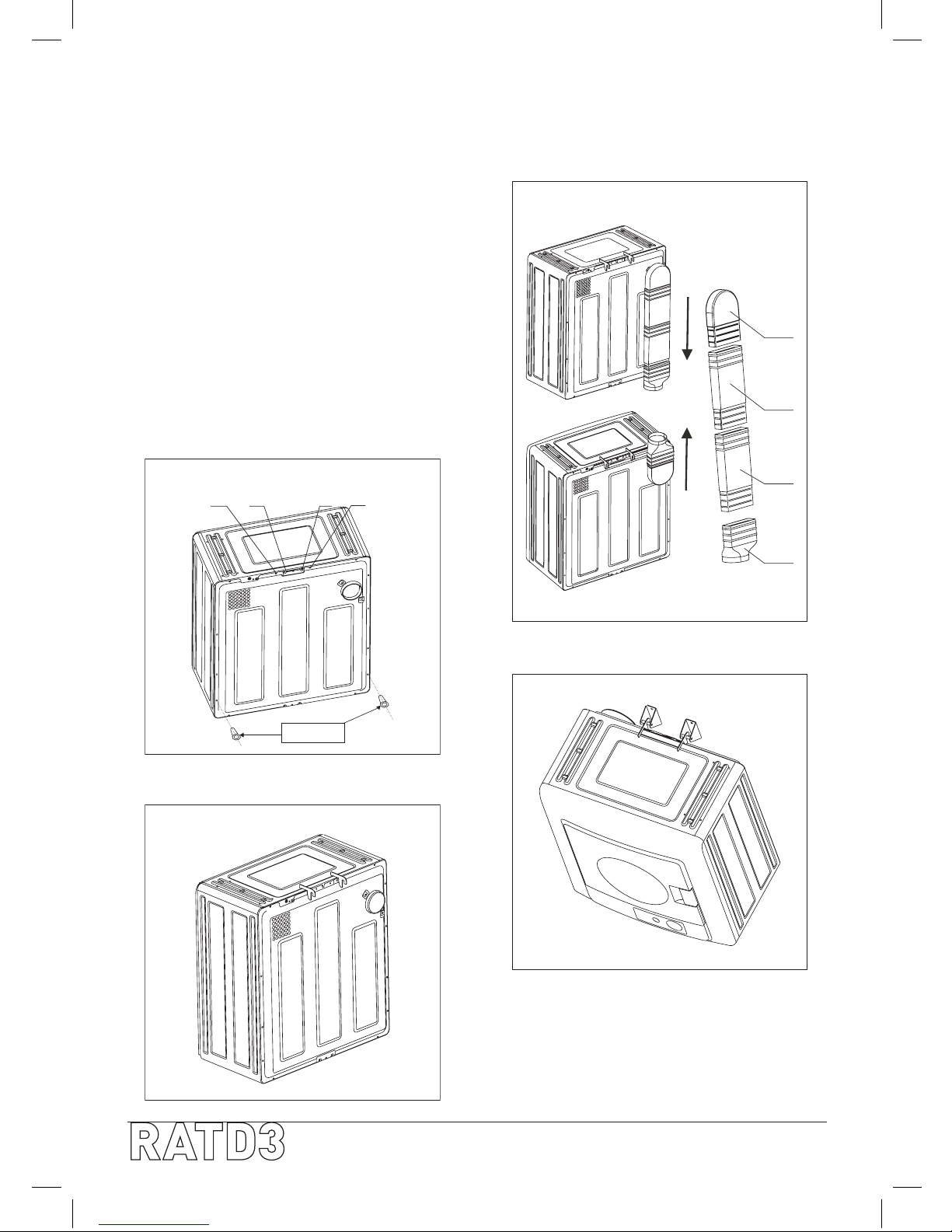 RATD3