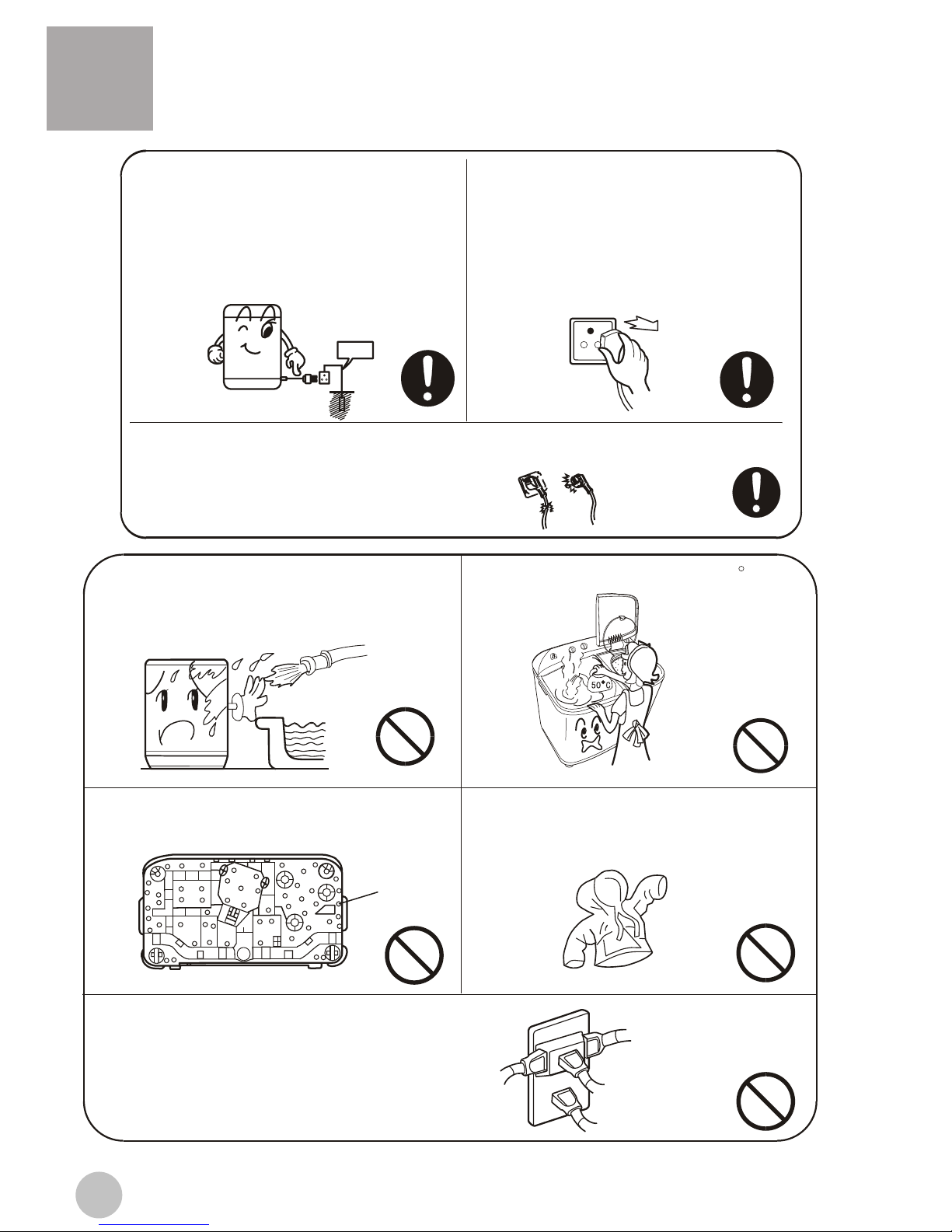 50°C