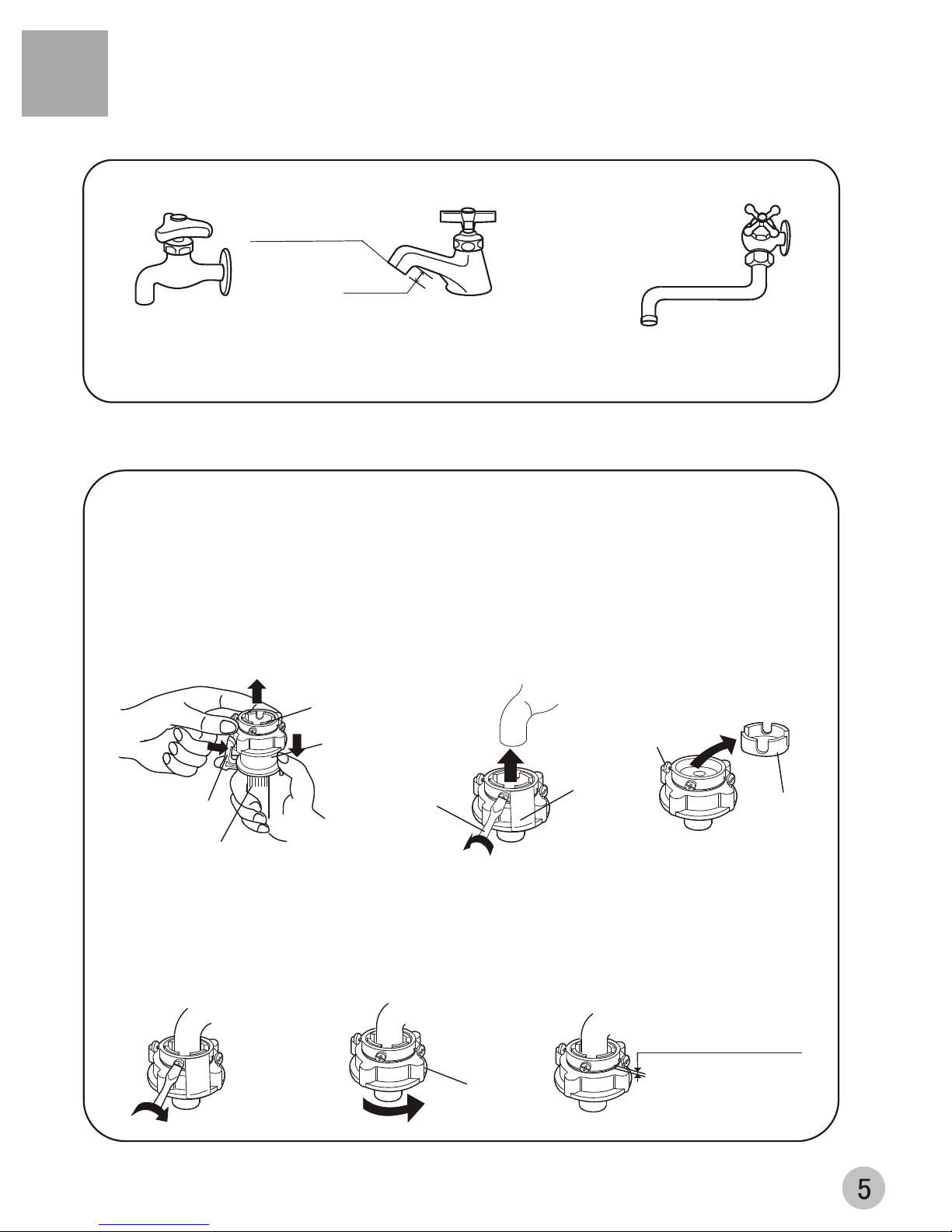 5