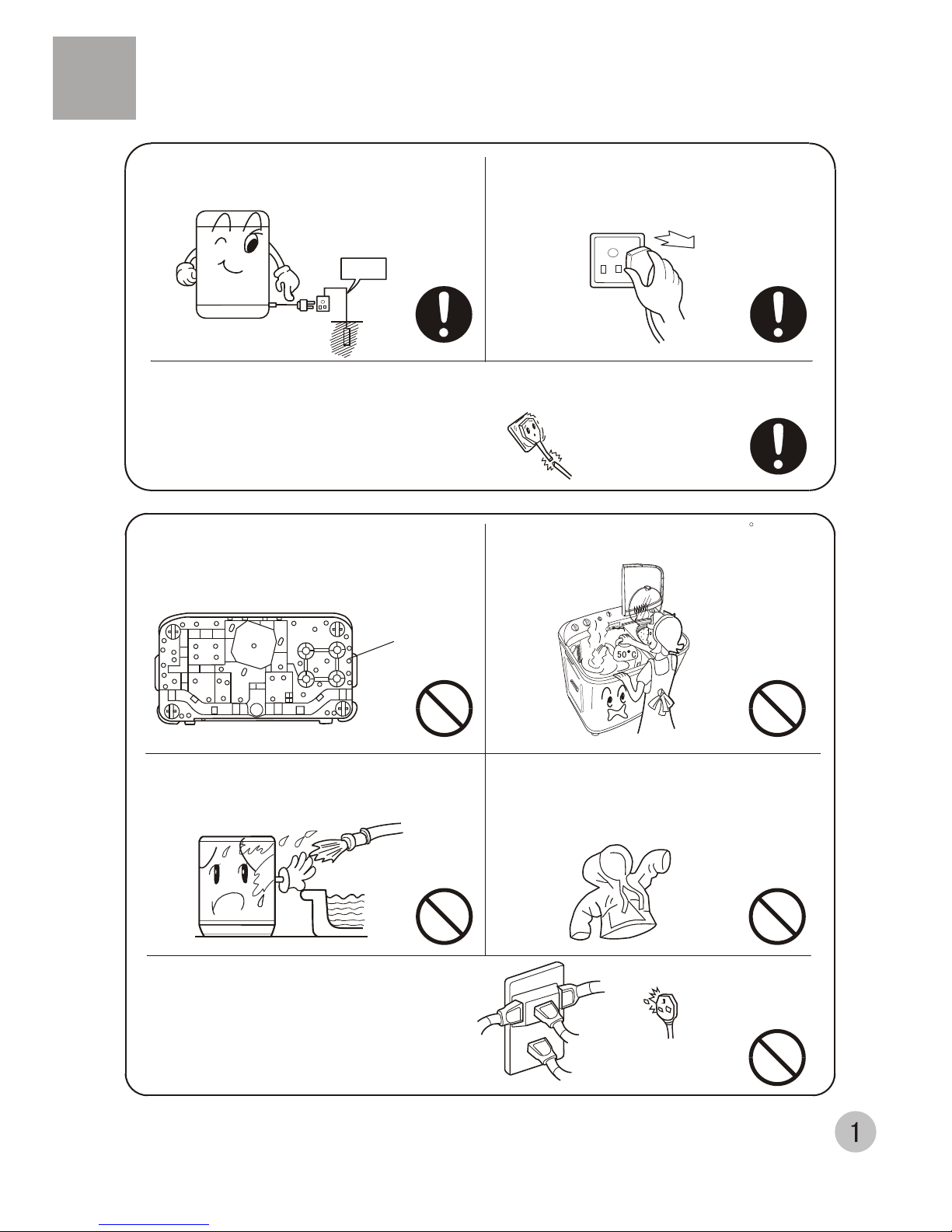 50°C

1