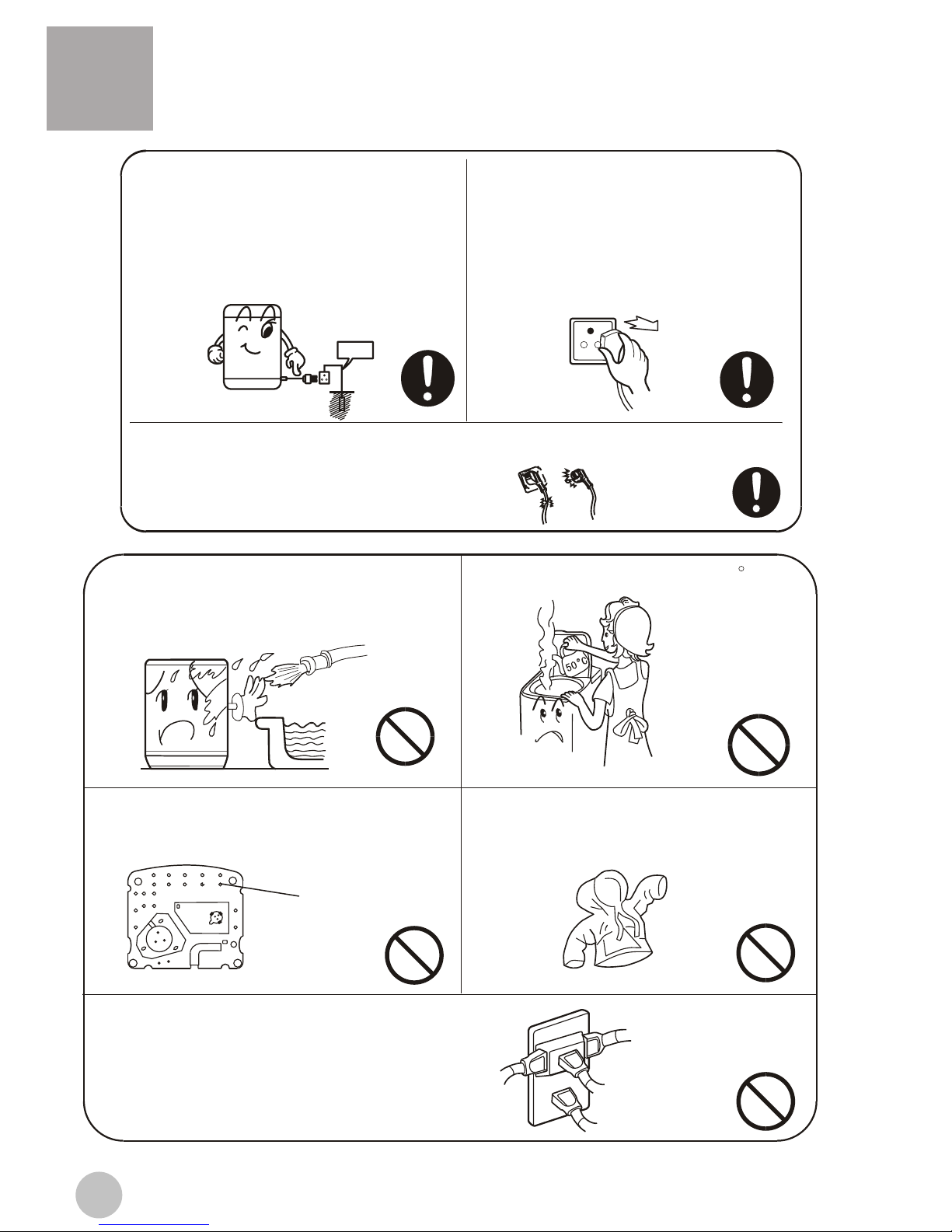 50°C