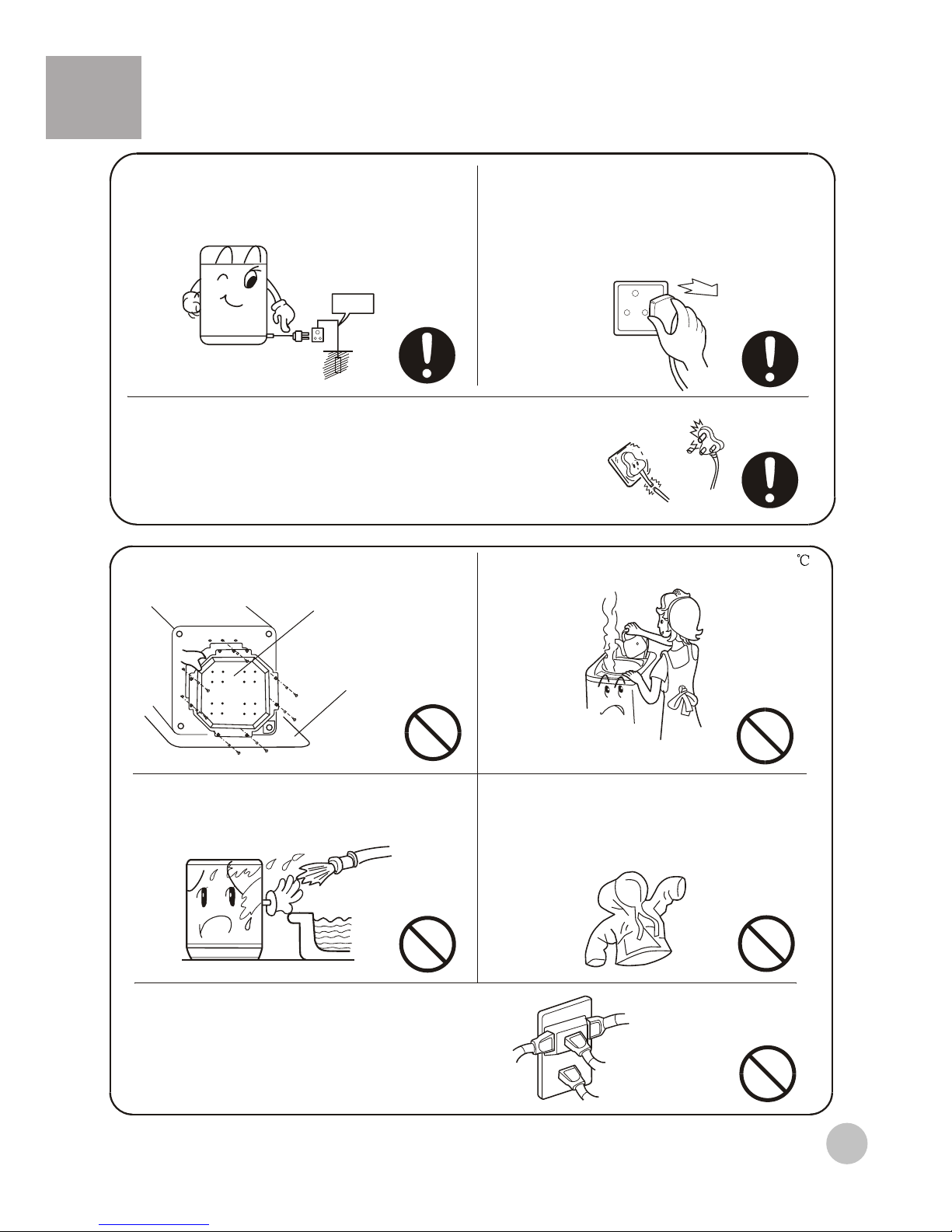 ℃