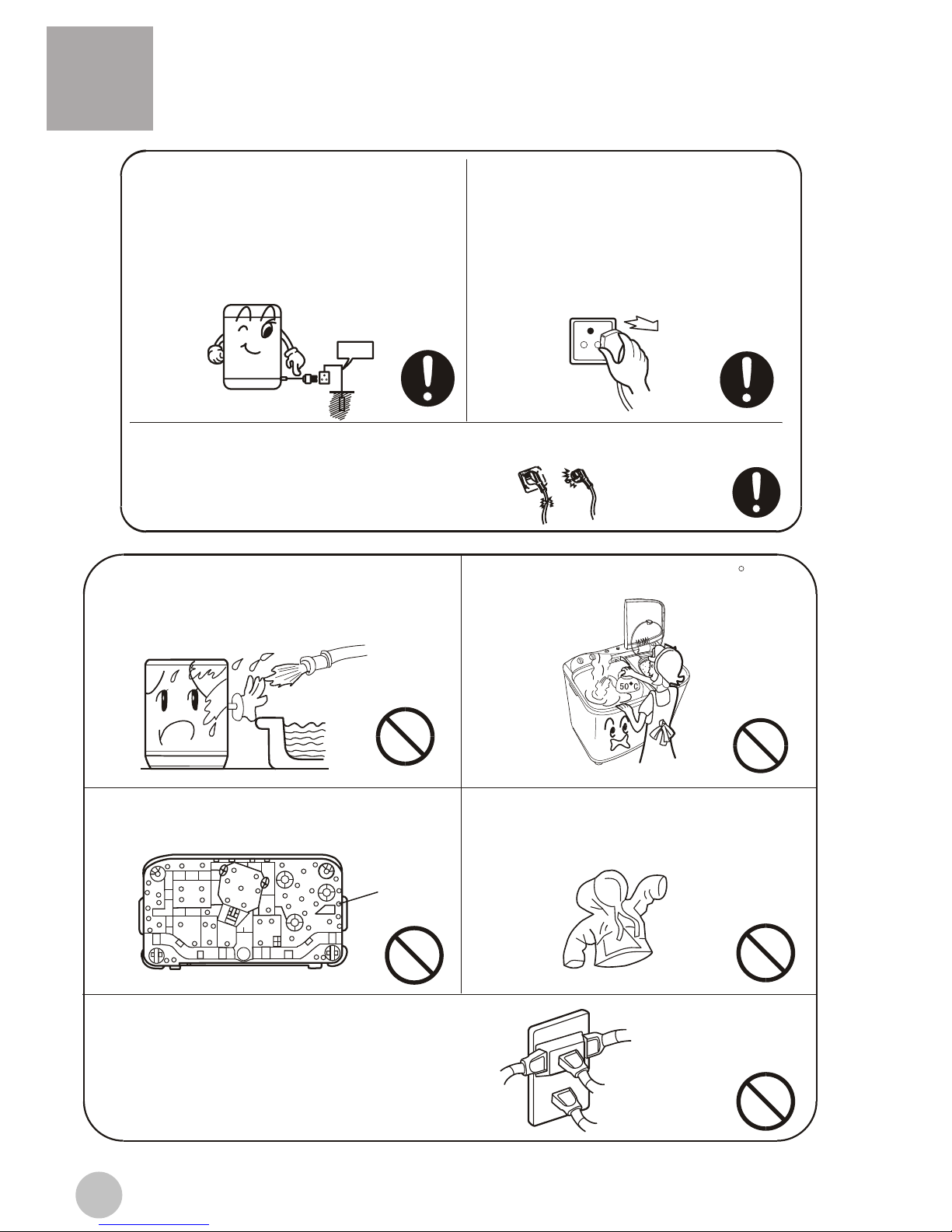 50°C