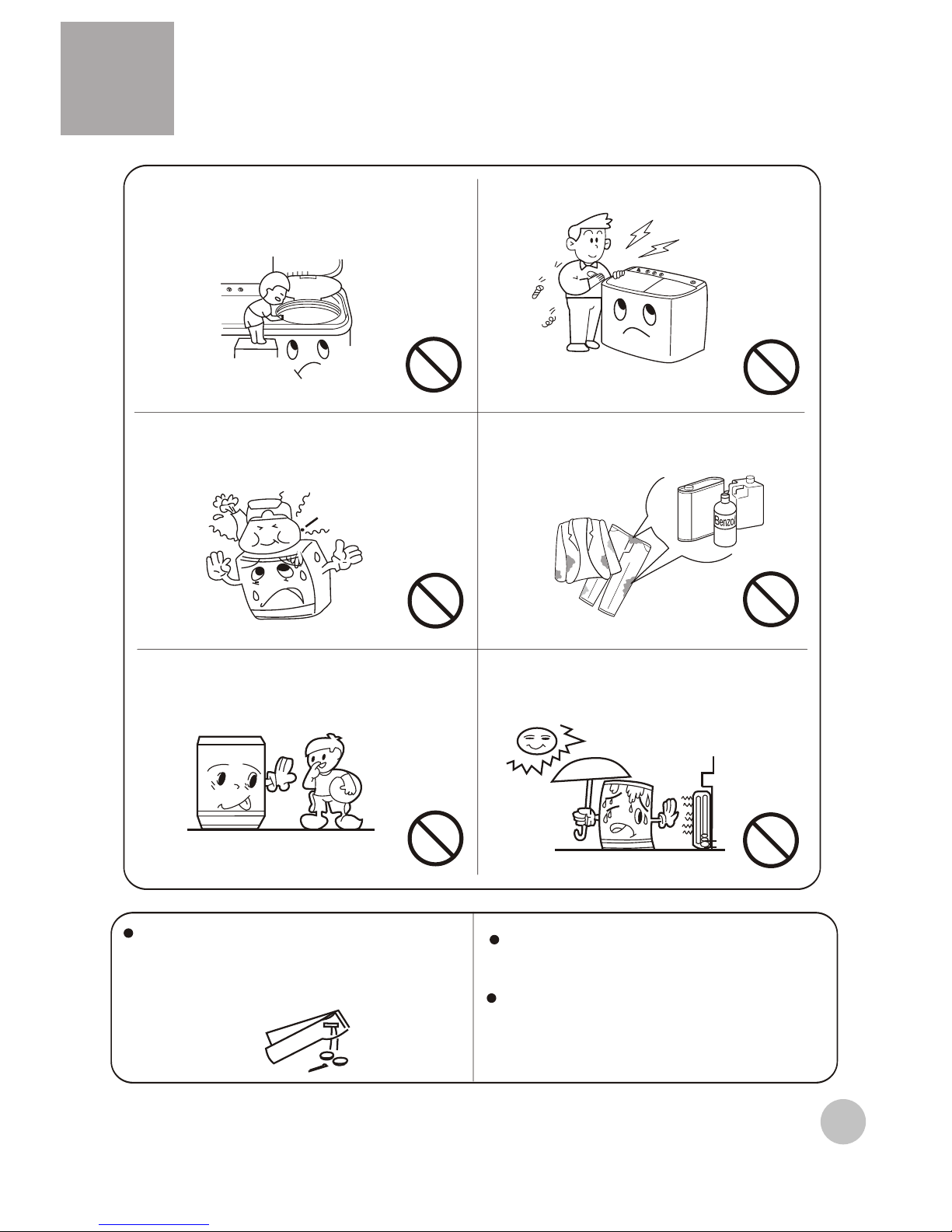 Benzol