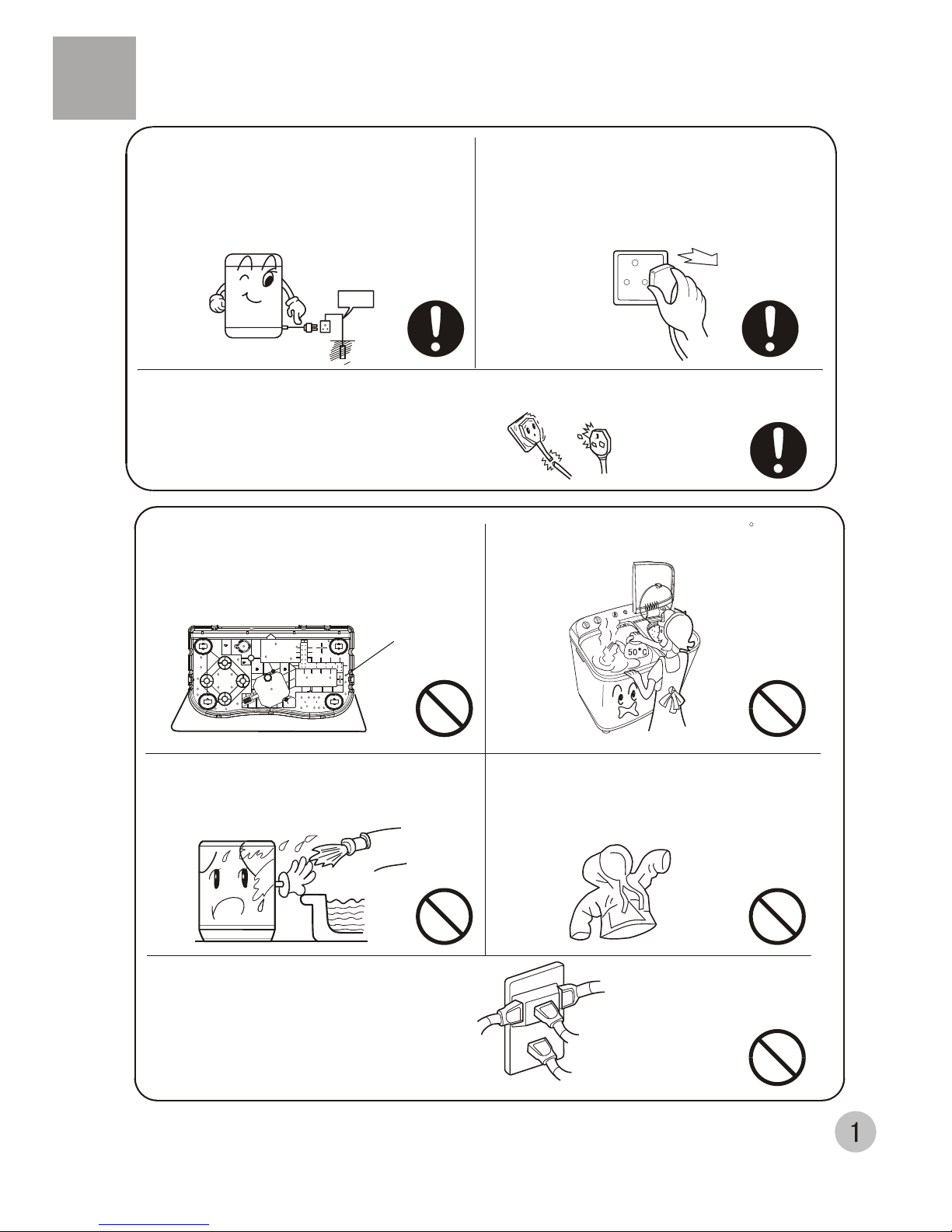 50°C

1