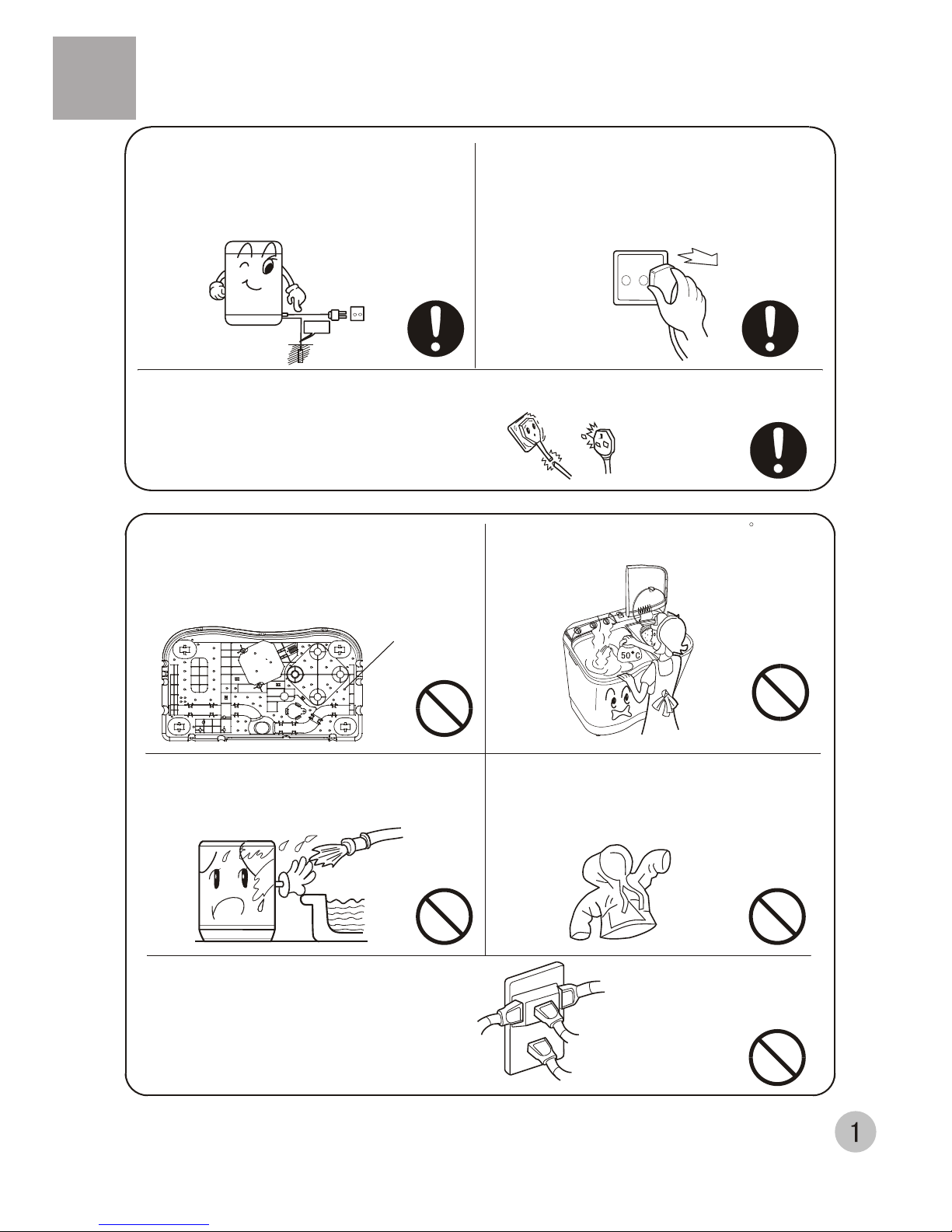 50°C

1