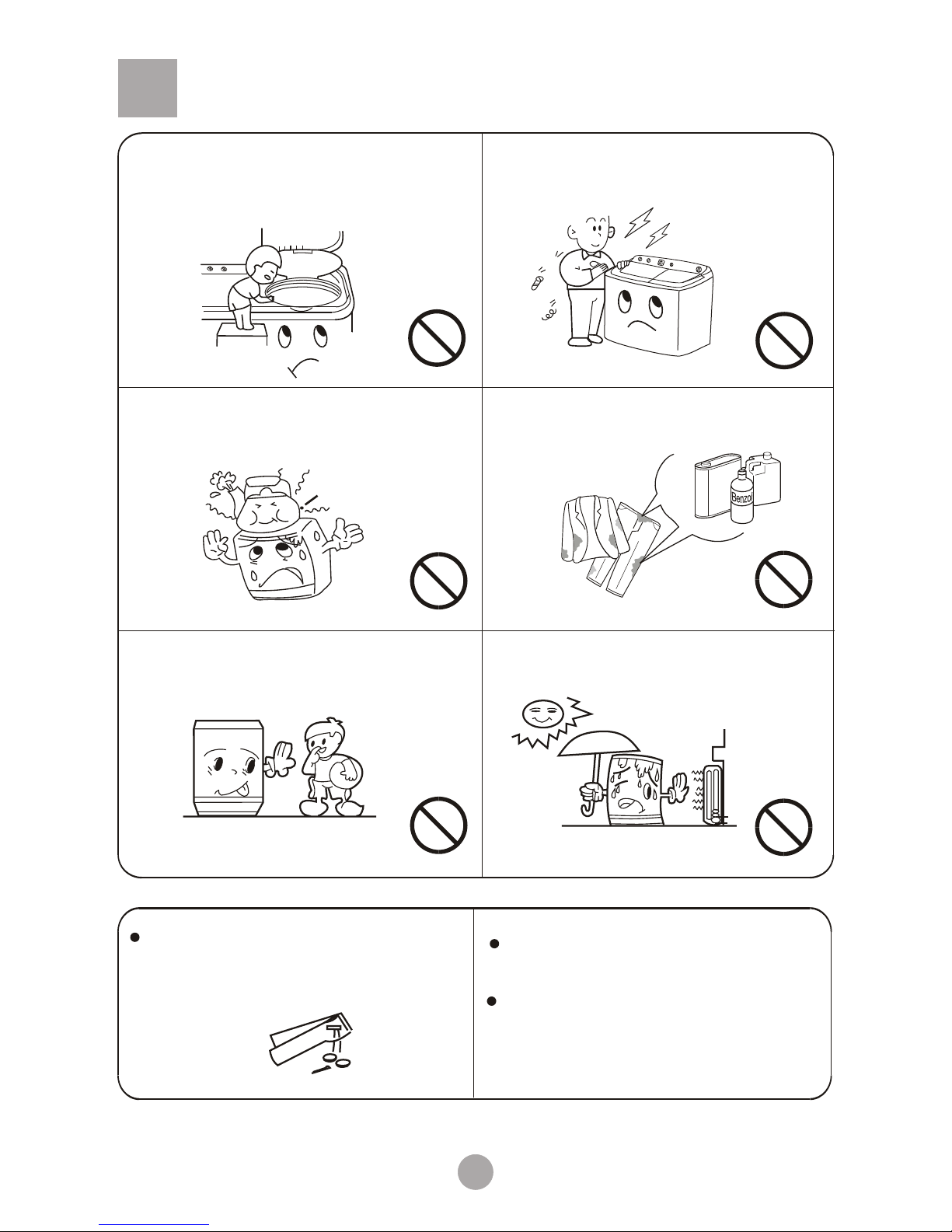 Benzol