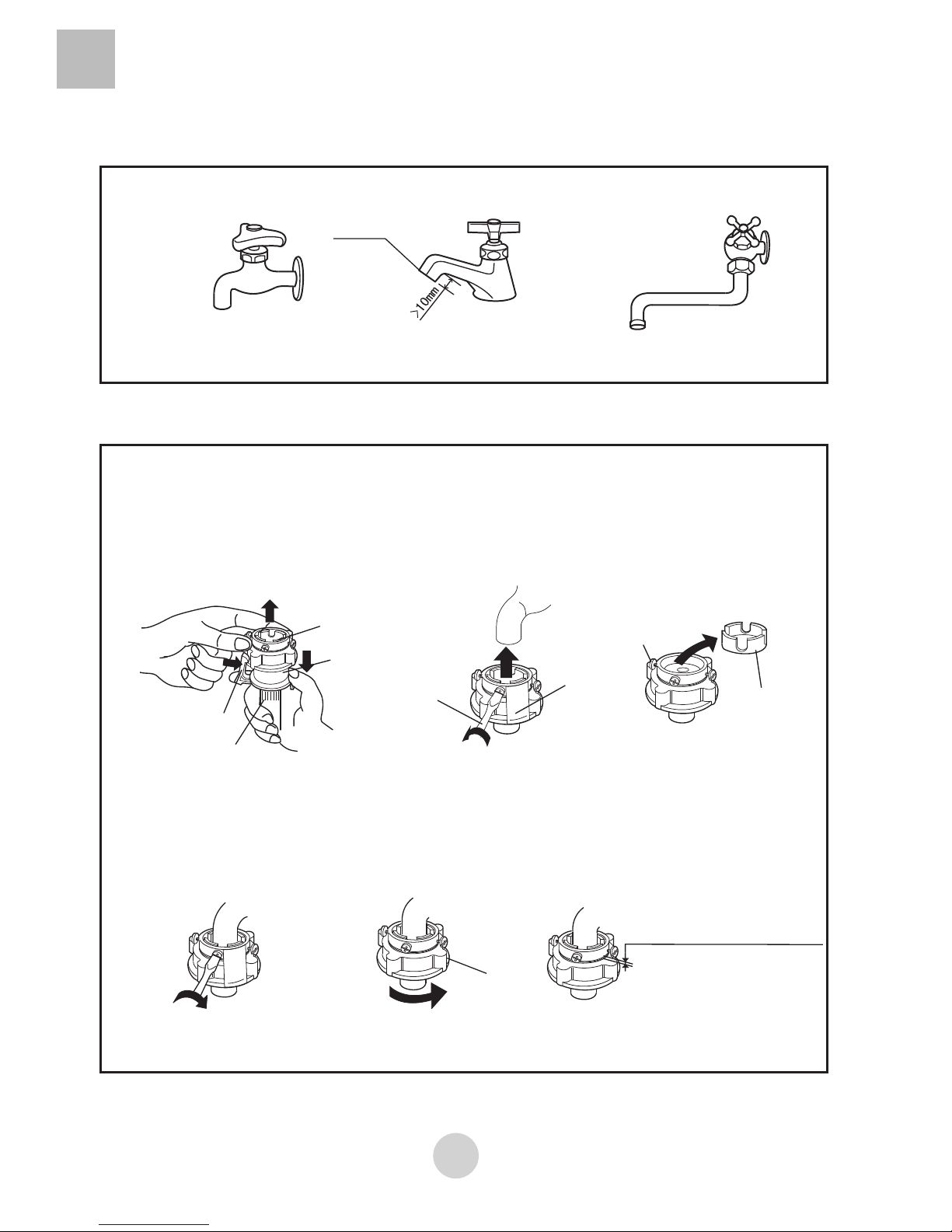 >10mm