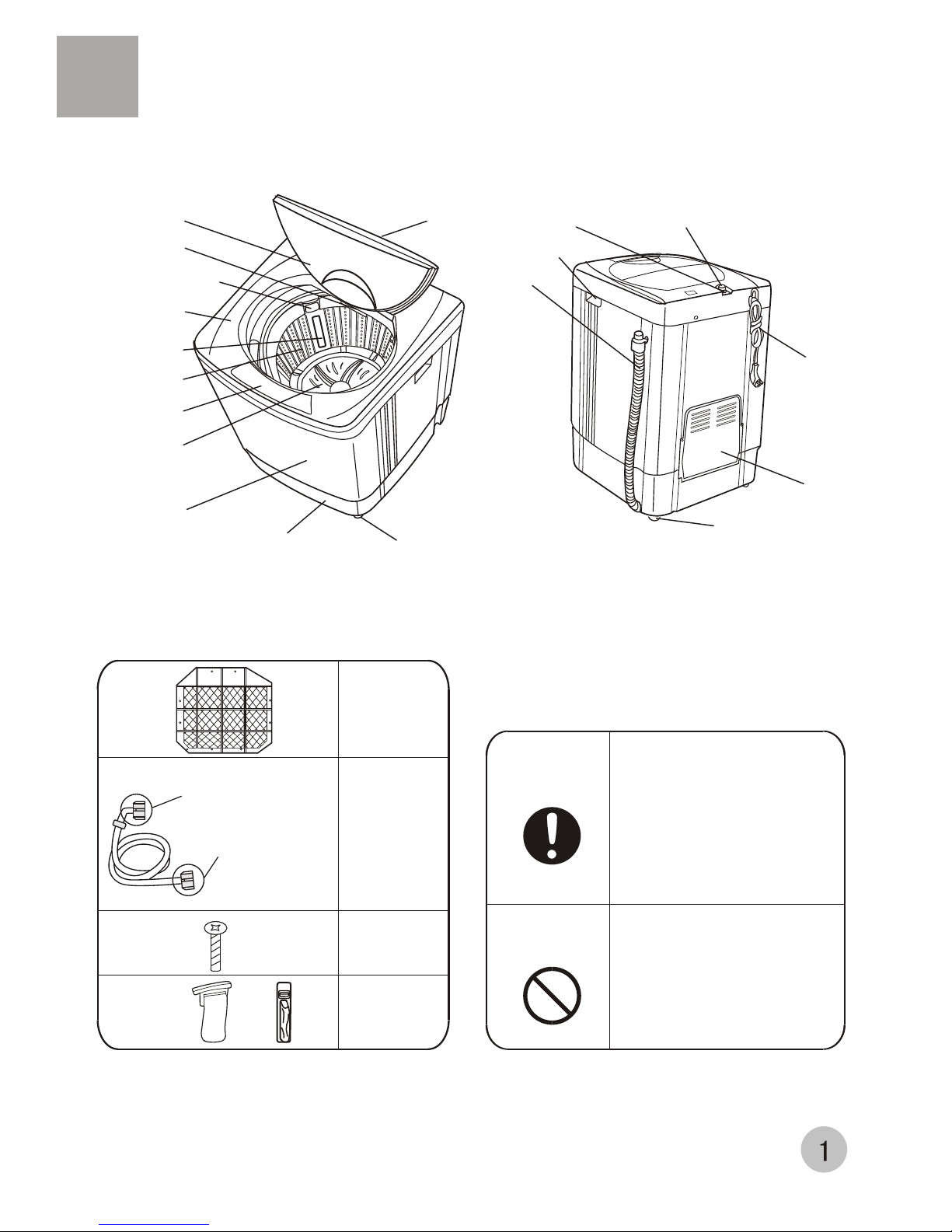 1