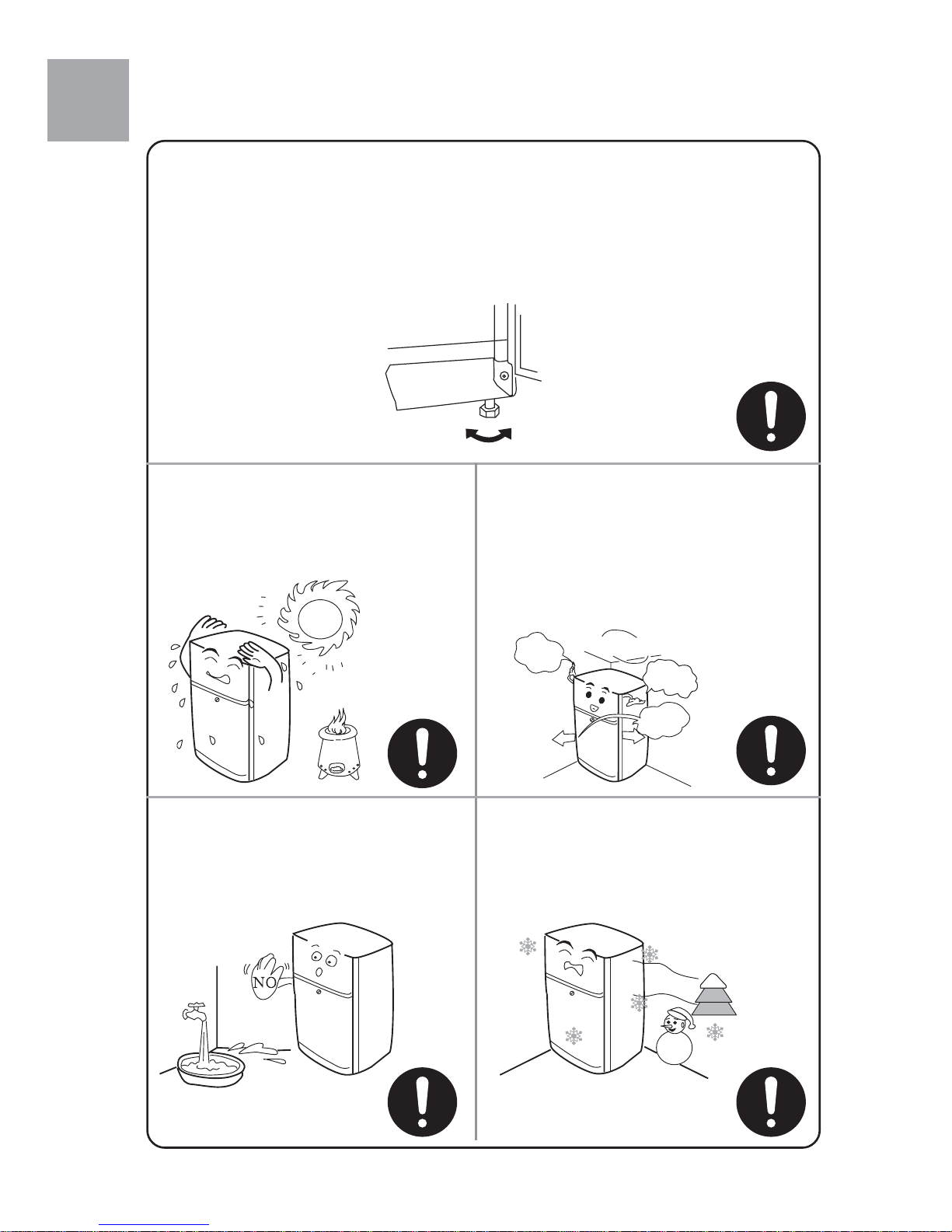 NO