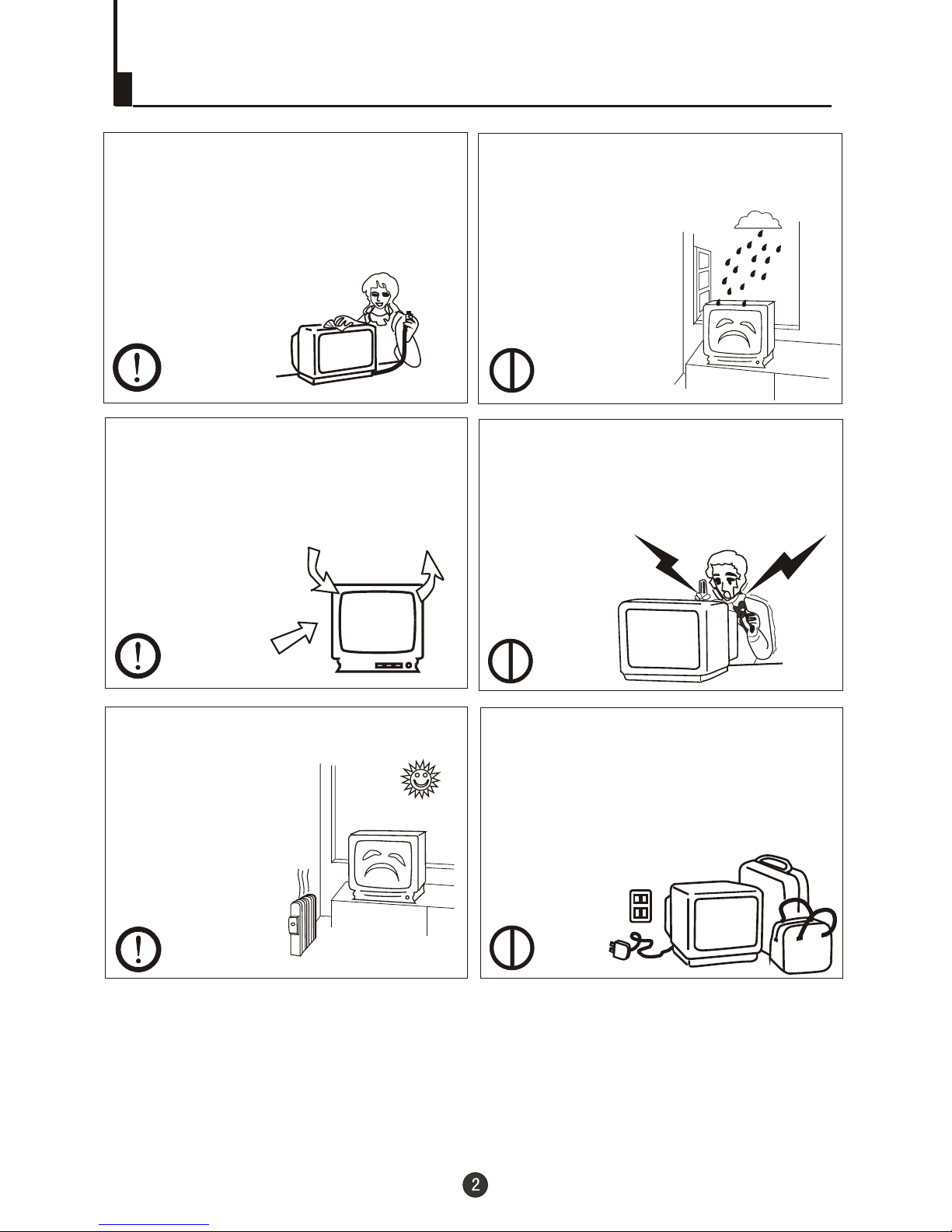 2