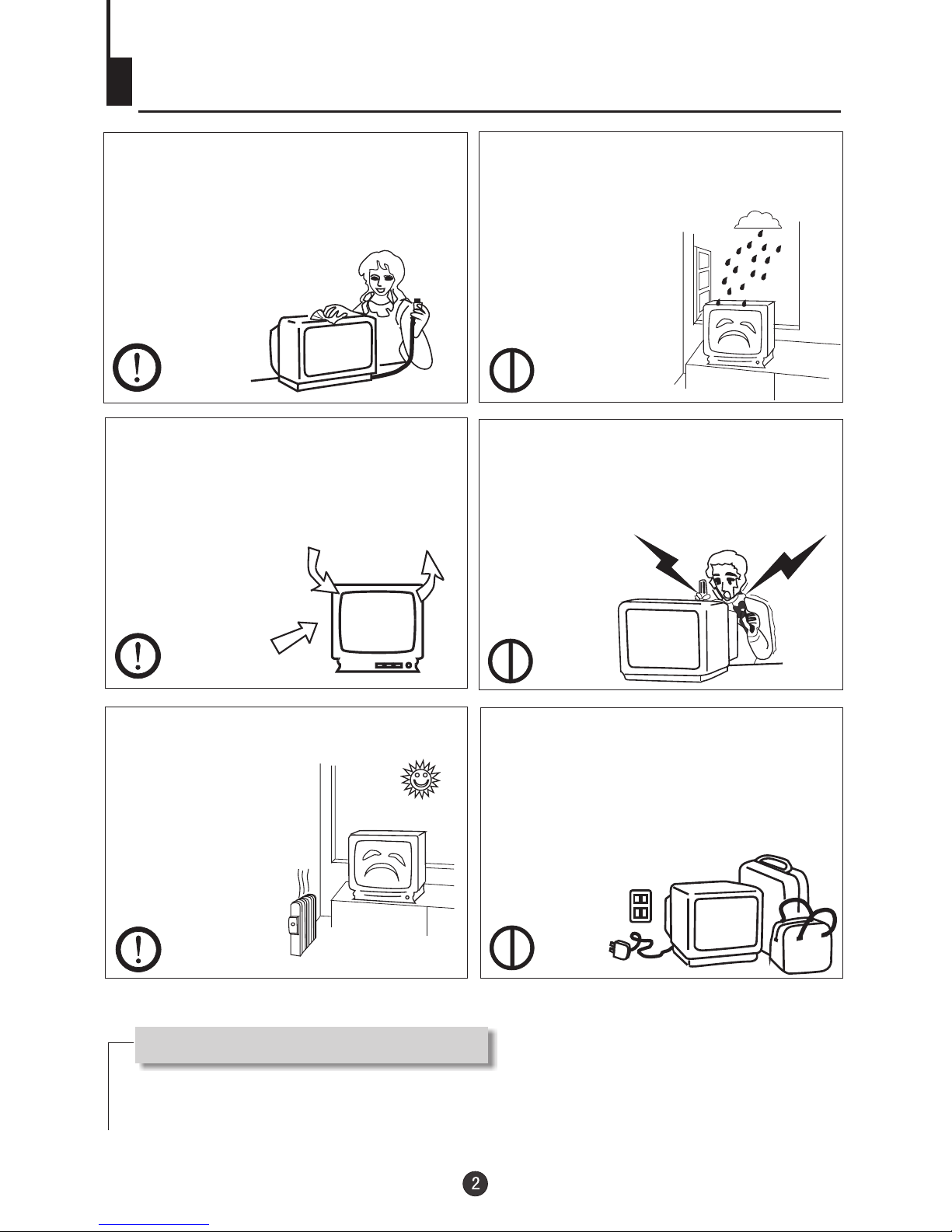 2