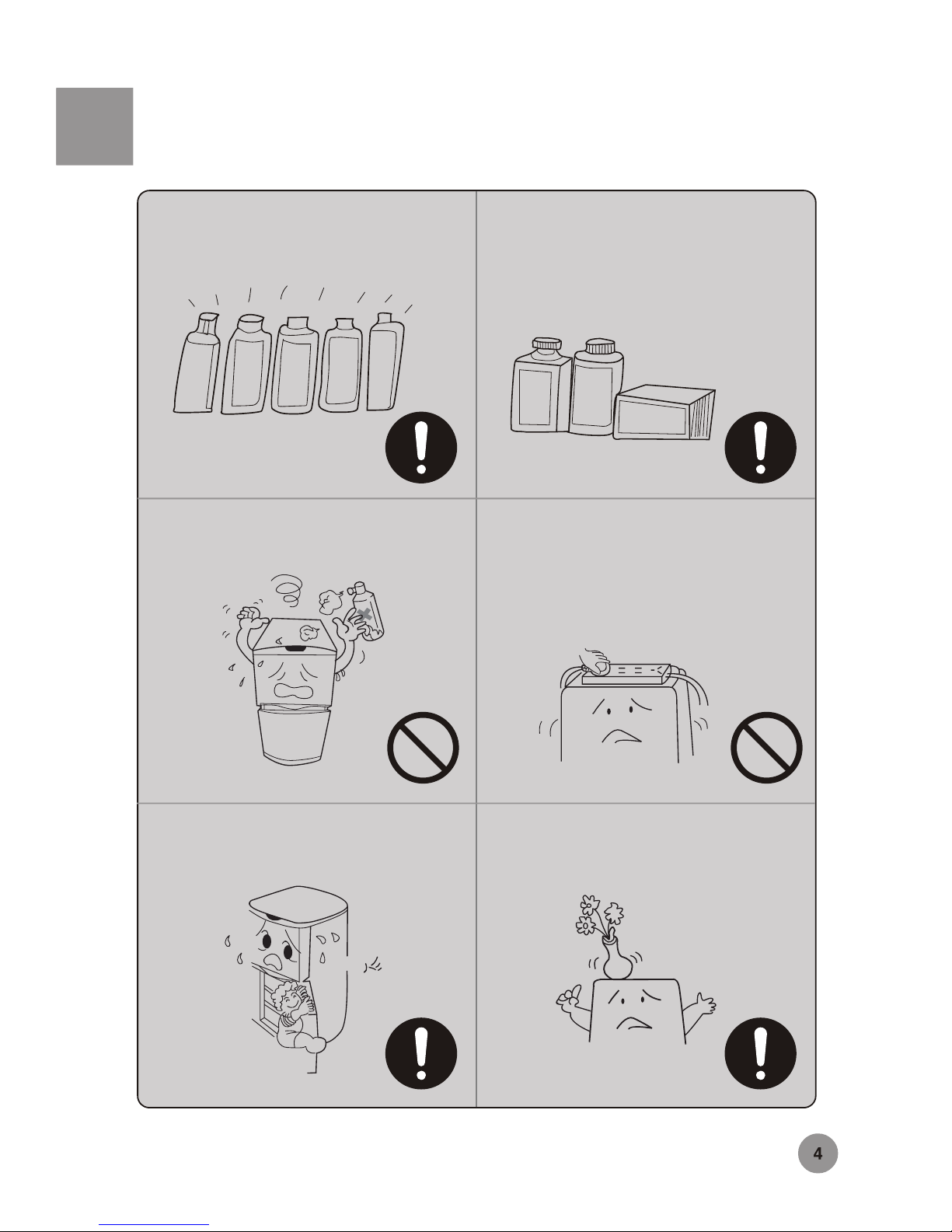 4