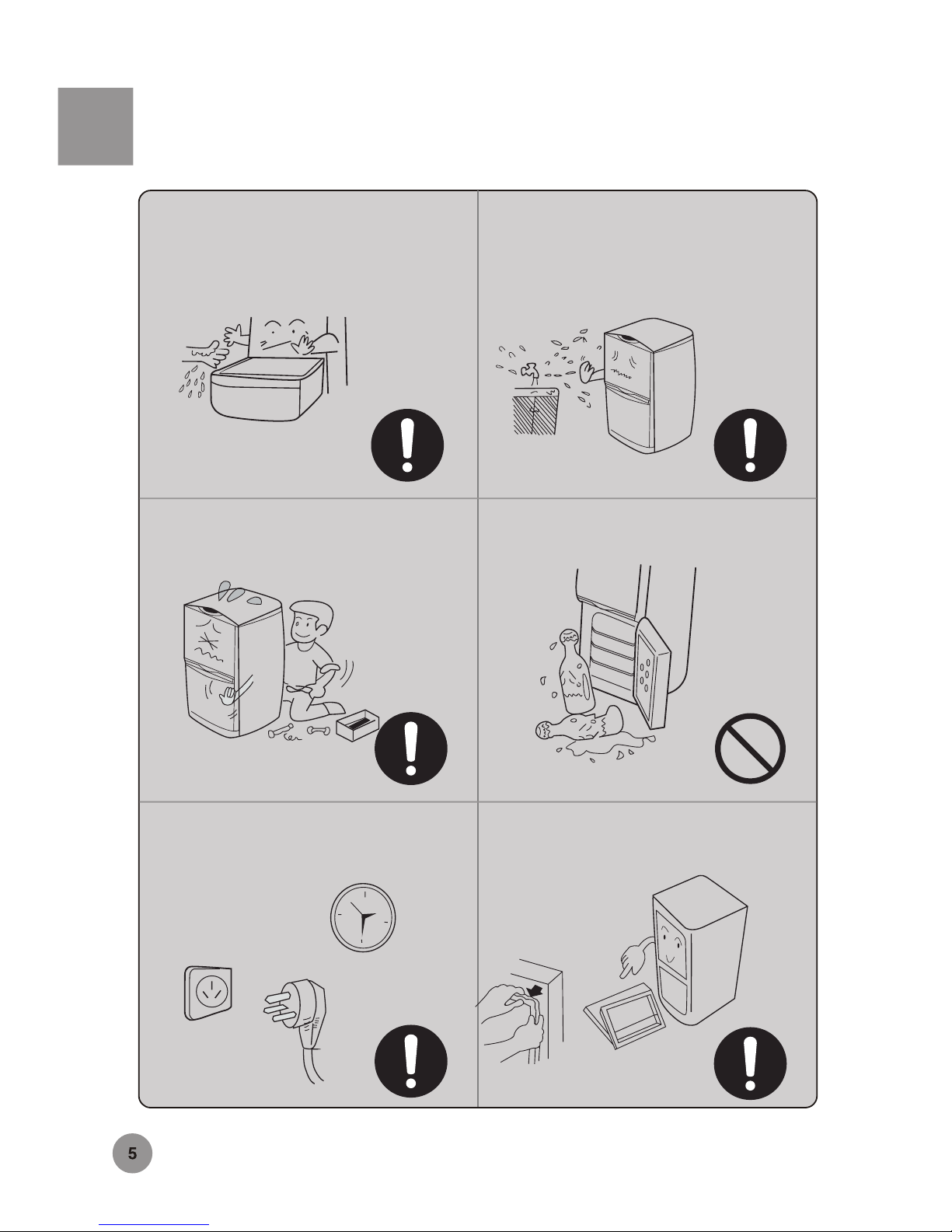 5