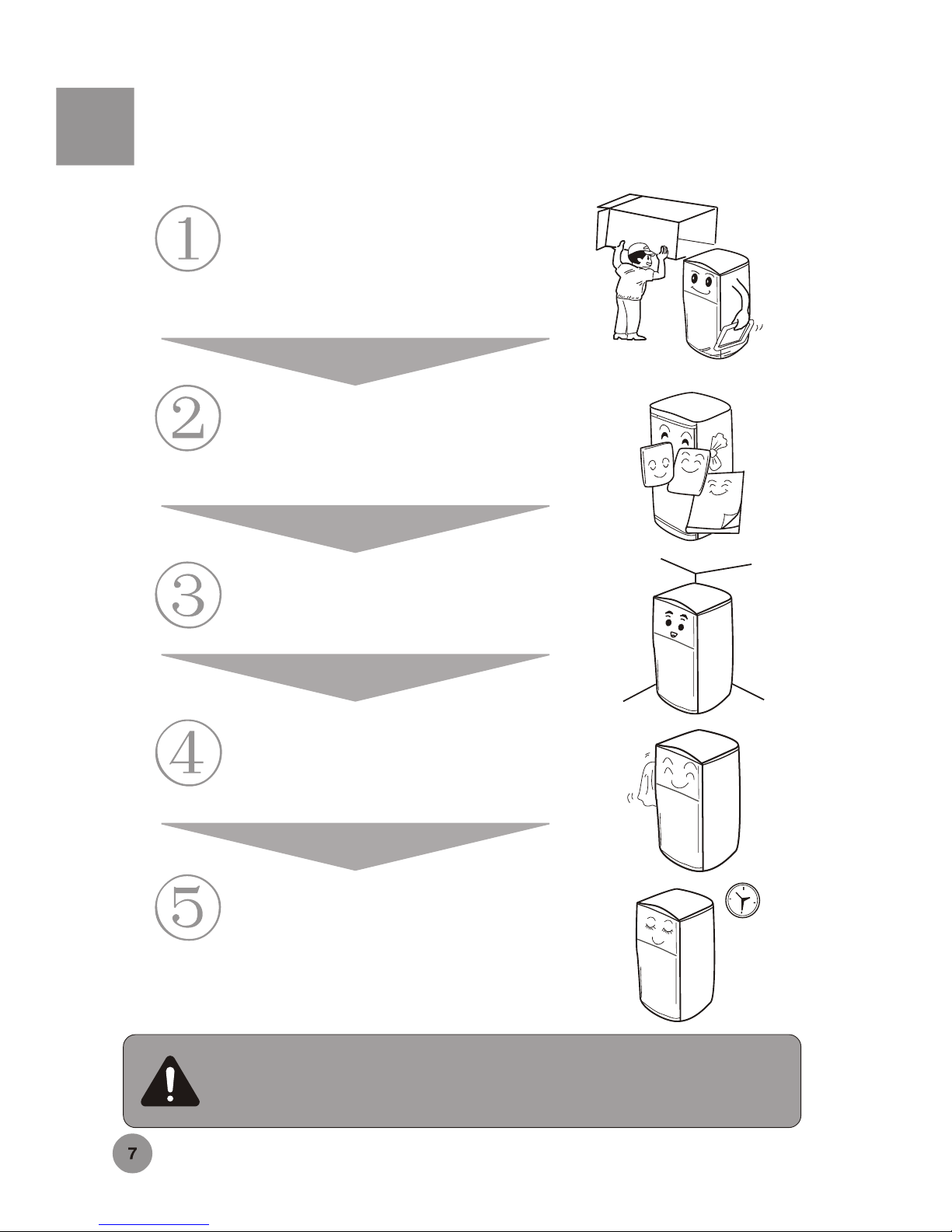 ①

②

③

④

⑤

7