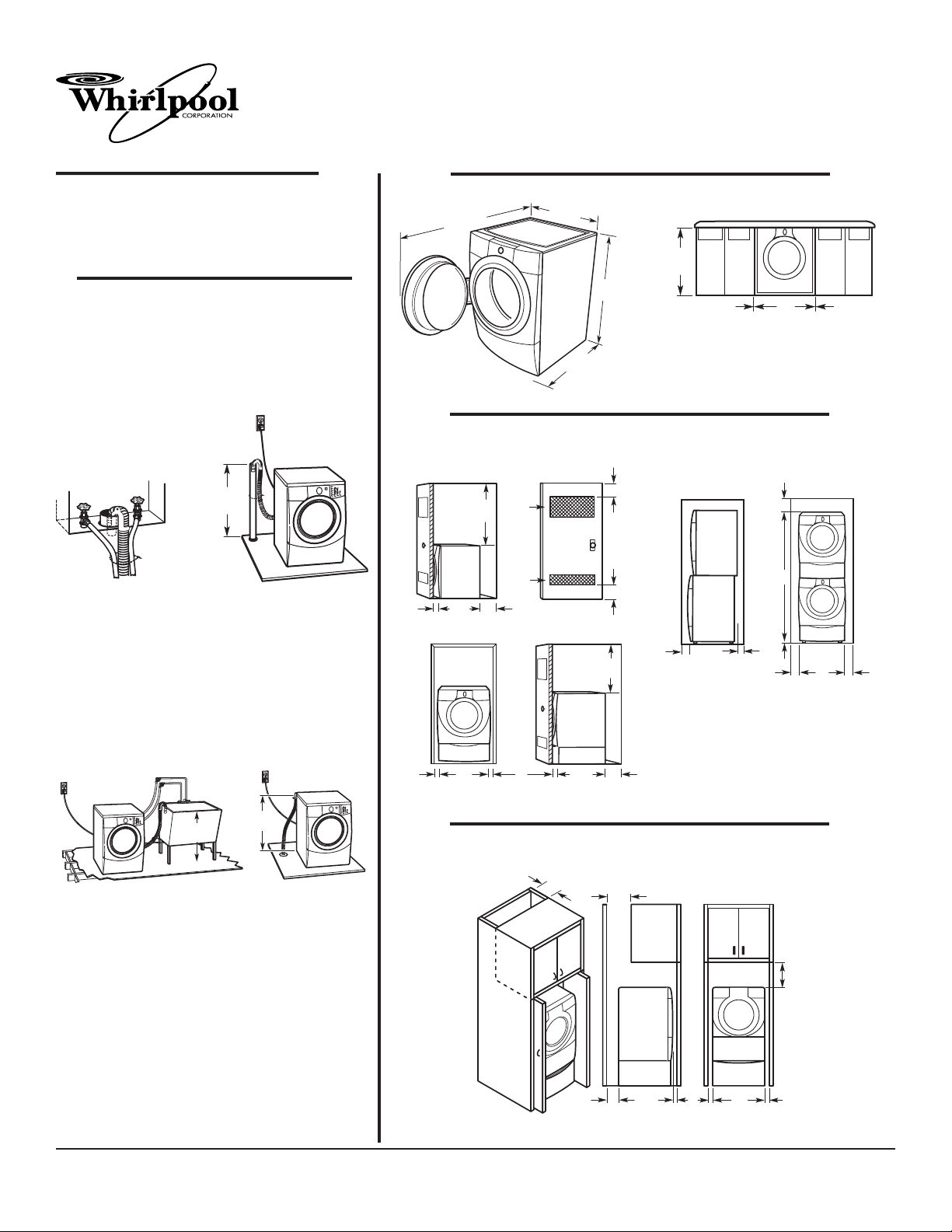 Whirlpool
CORPORATION