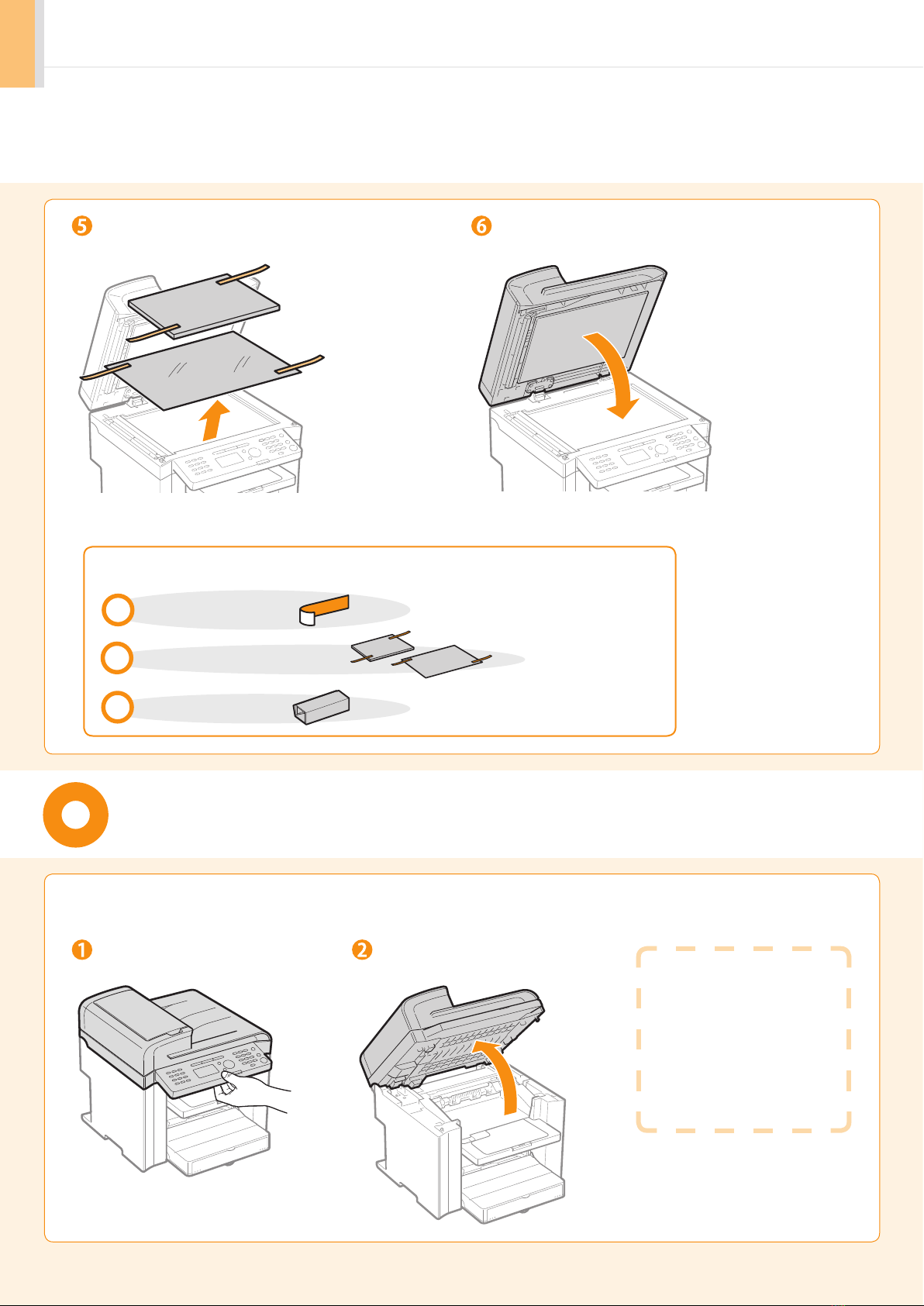 5

6

1

2