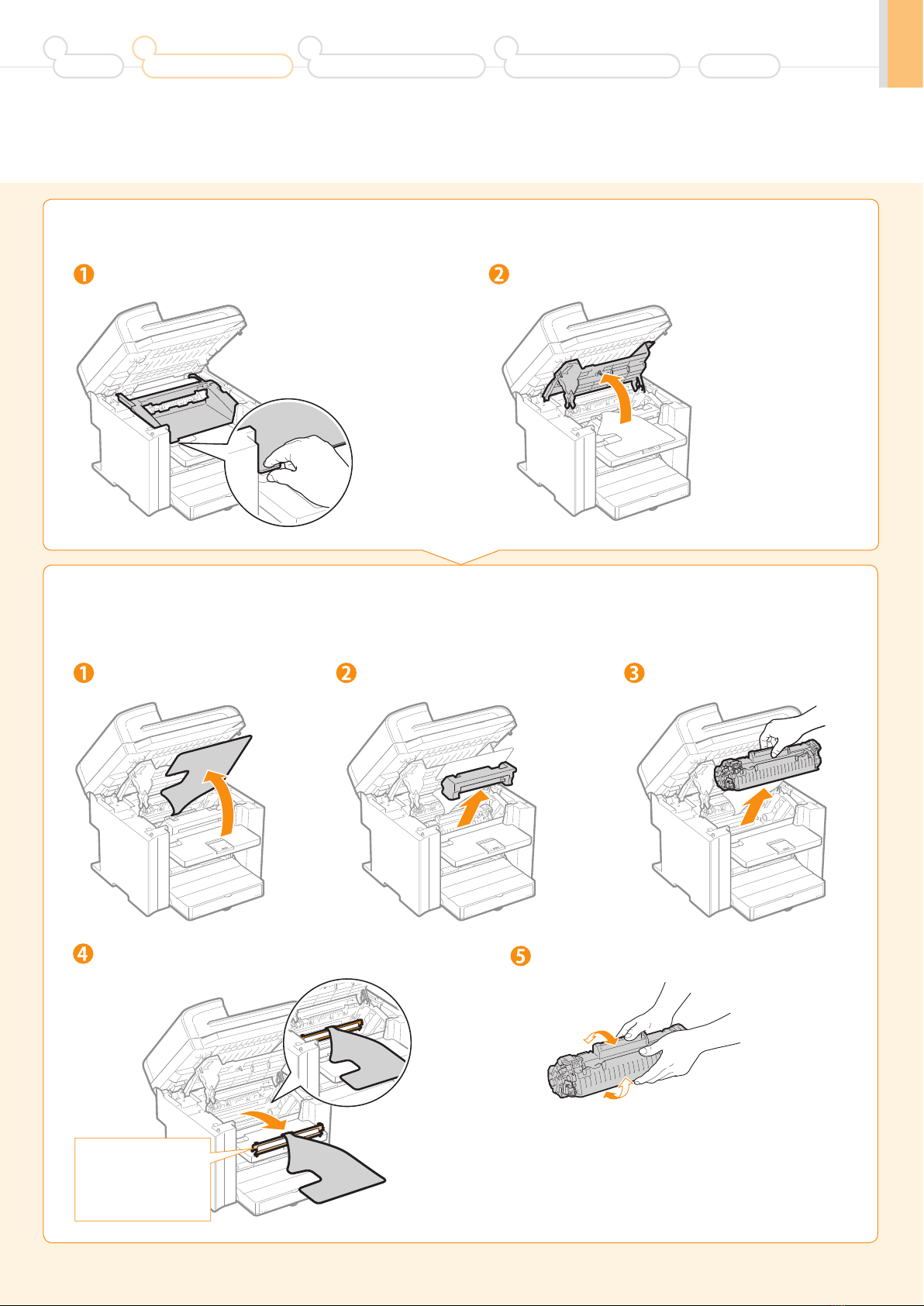 1

2

1

2

3

4

5