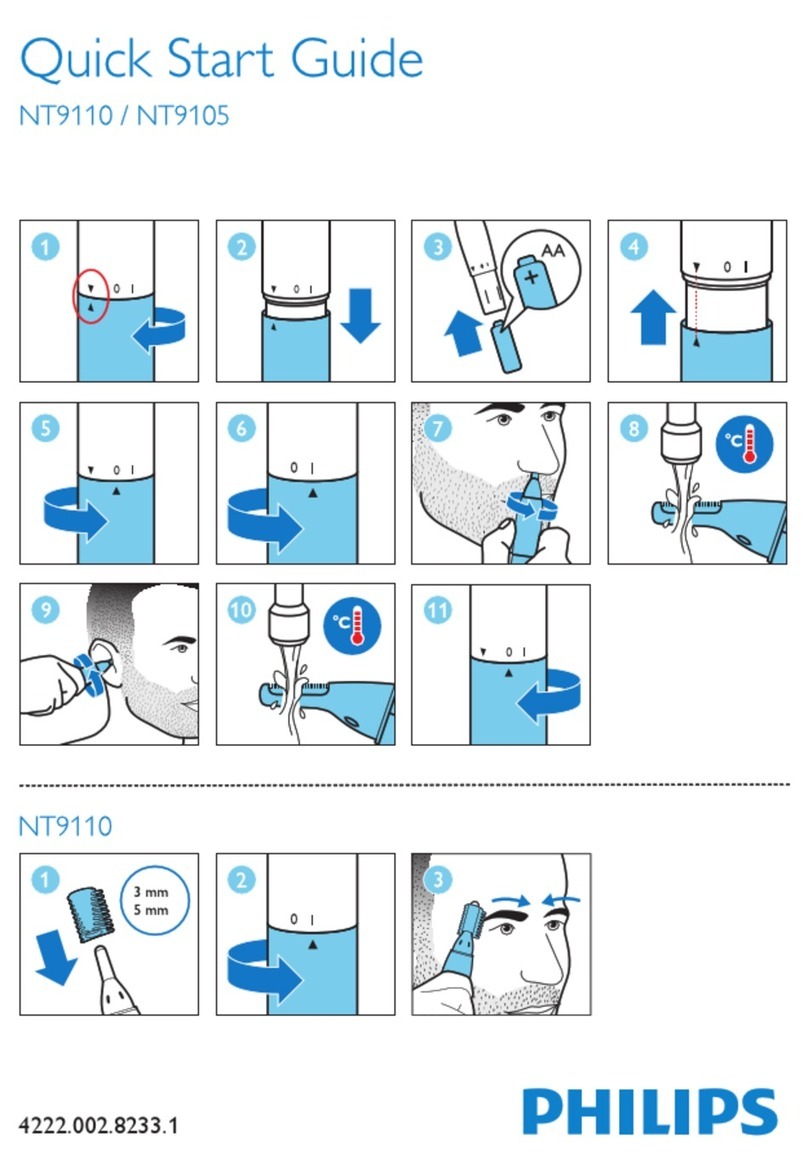 Quick Start Guide

NT9110 / NT9105

1
0 I

2
0 I

3
AA
+

4
0 I

5
0 I

6
0 I

7

8
°C

9

10
°C

11
0 I

NT9110

1
3 mm
5 mm

2
0 I

3

4222.002.8233.1

PHILIPS