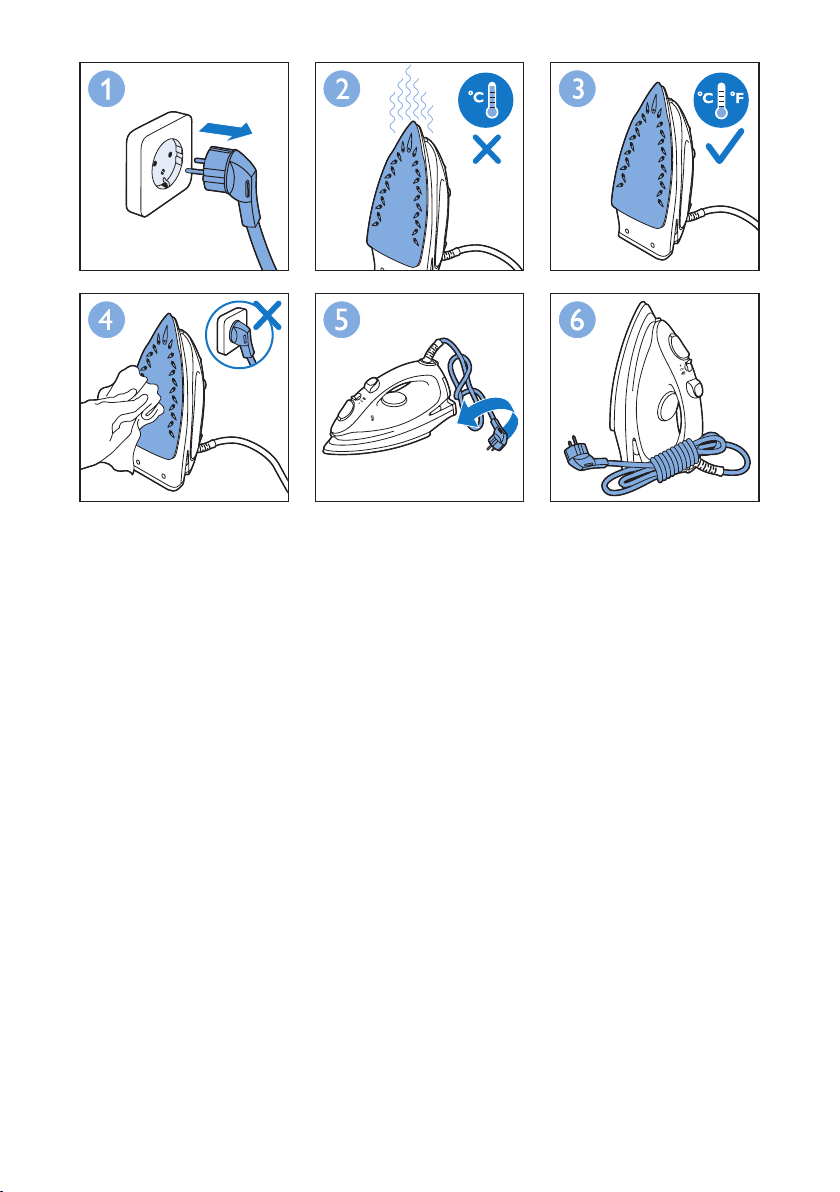 1

2 °C

3 °C °F

4

5

6