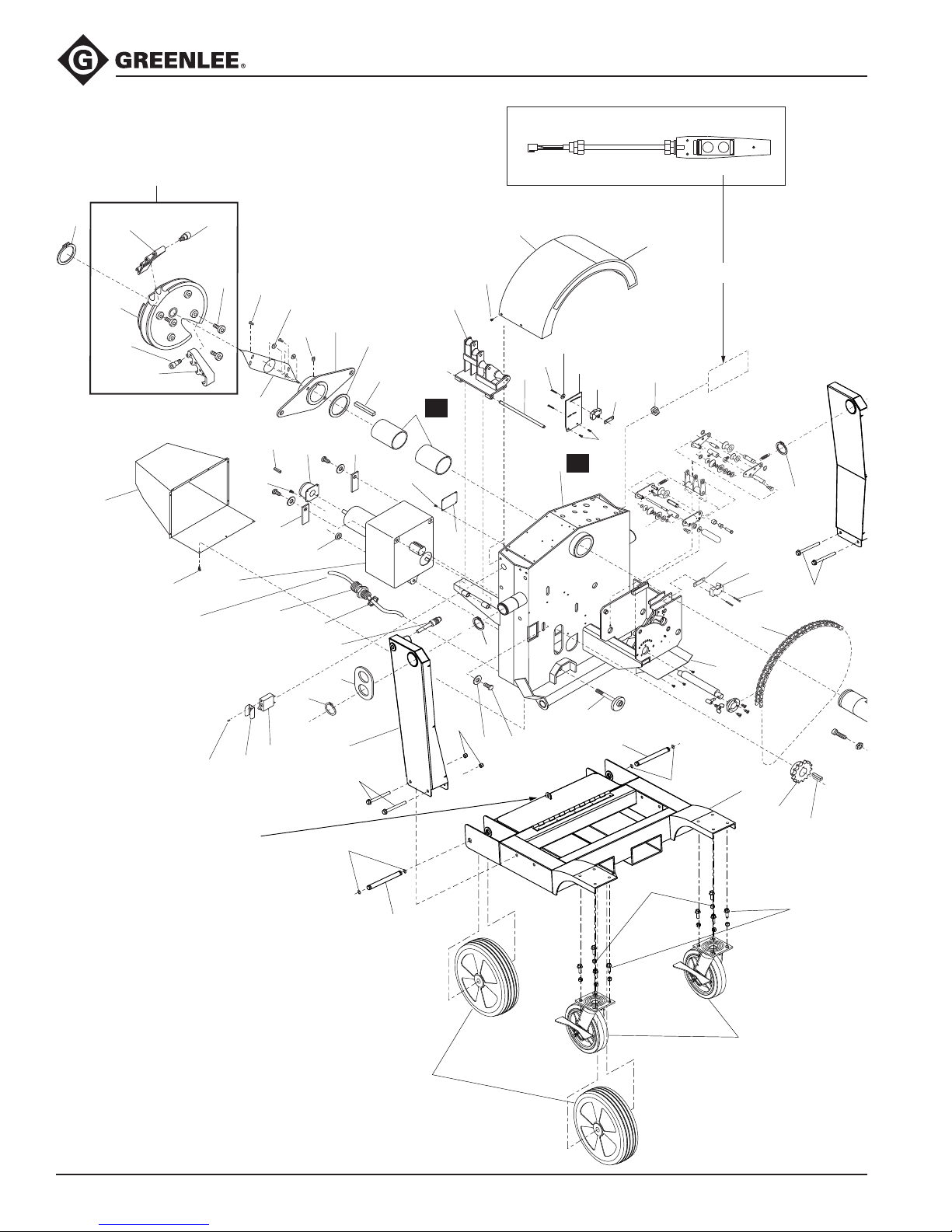 GREENLEE®