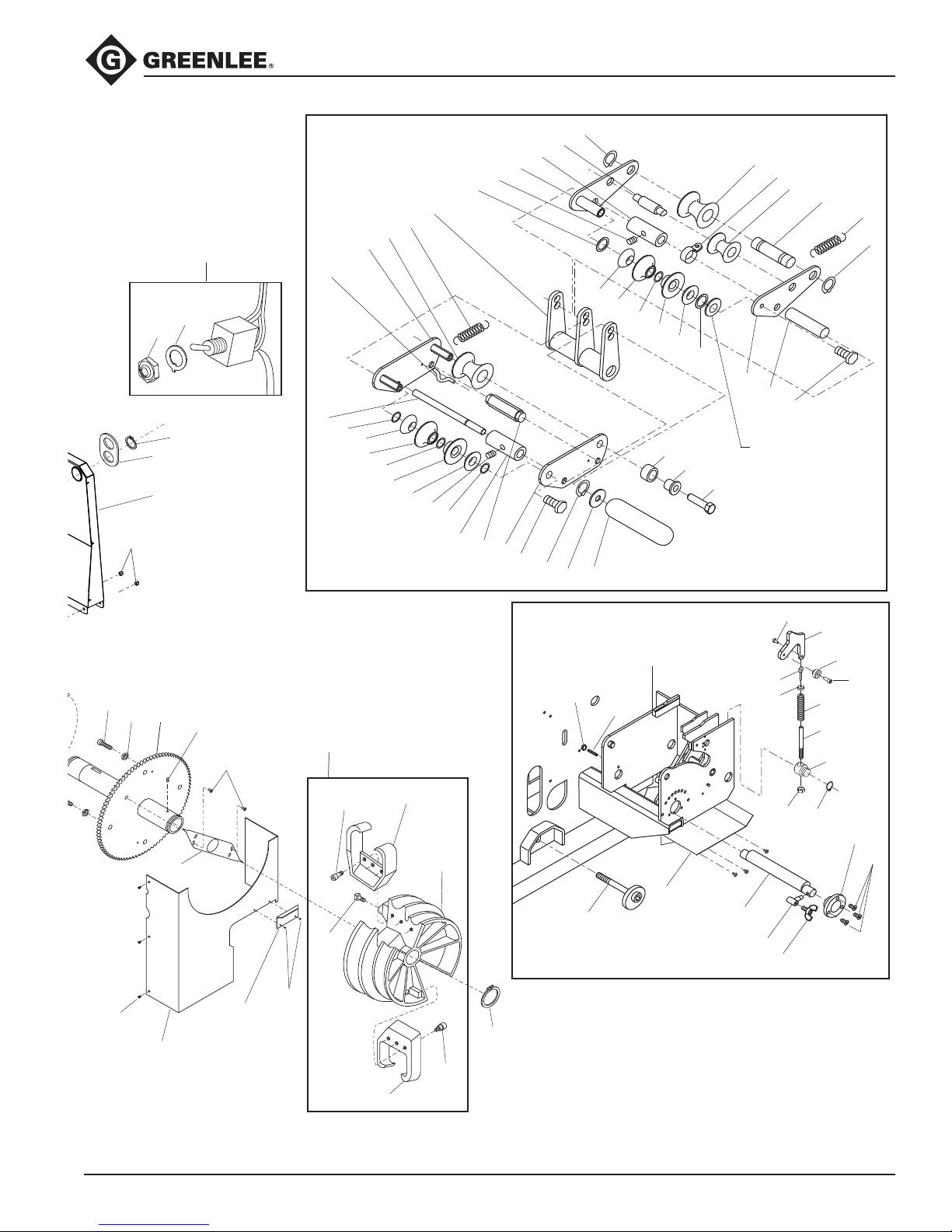 GREENLEE®