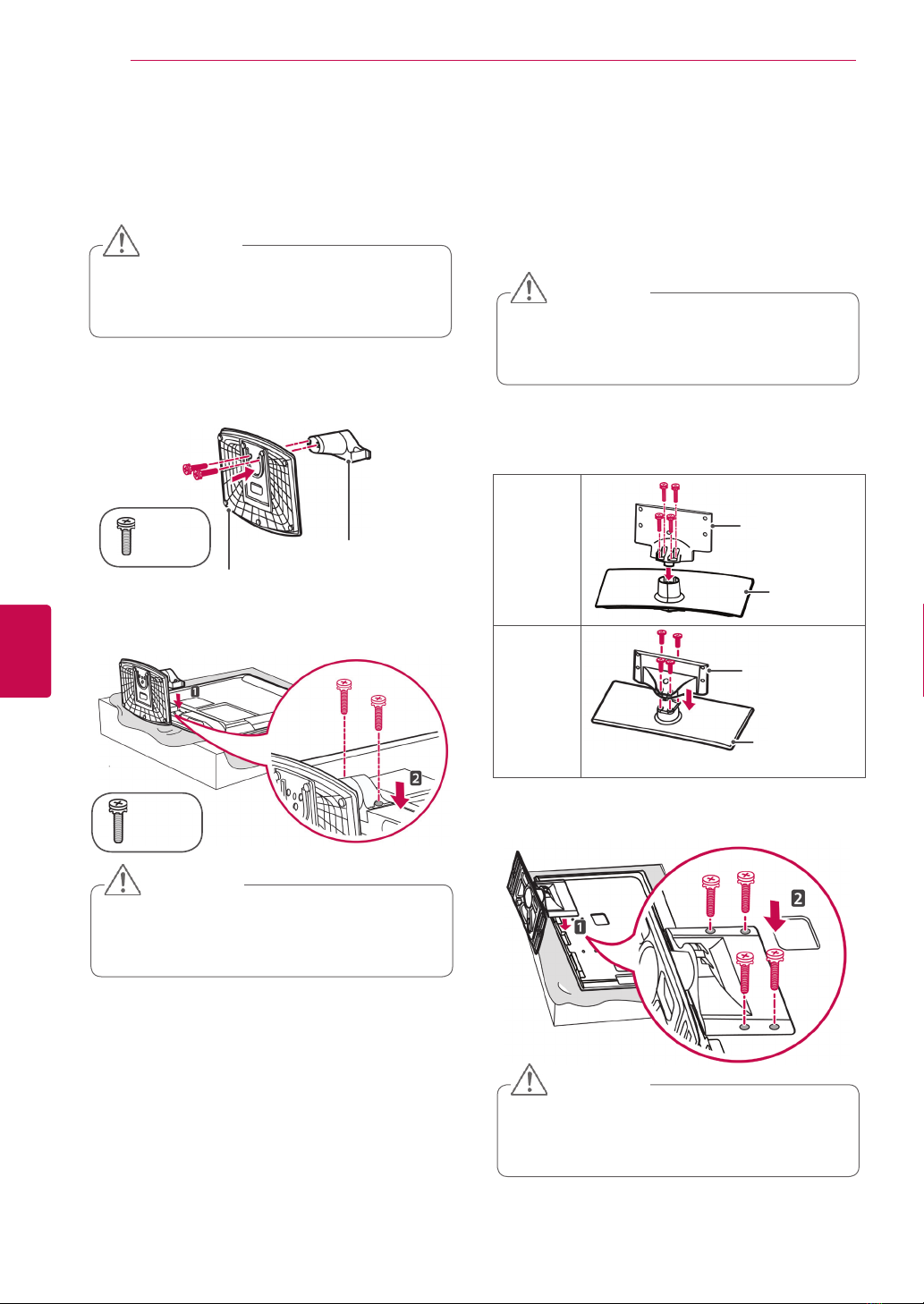 1

2

1

2