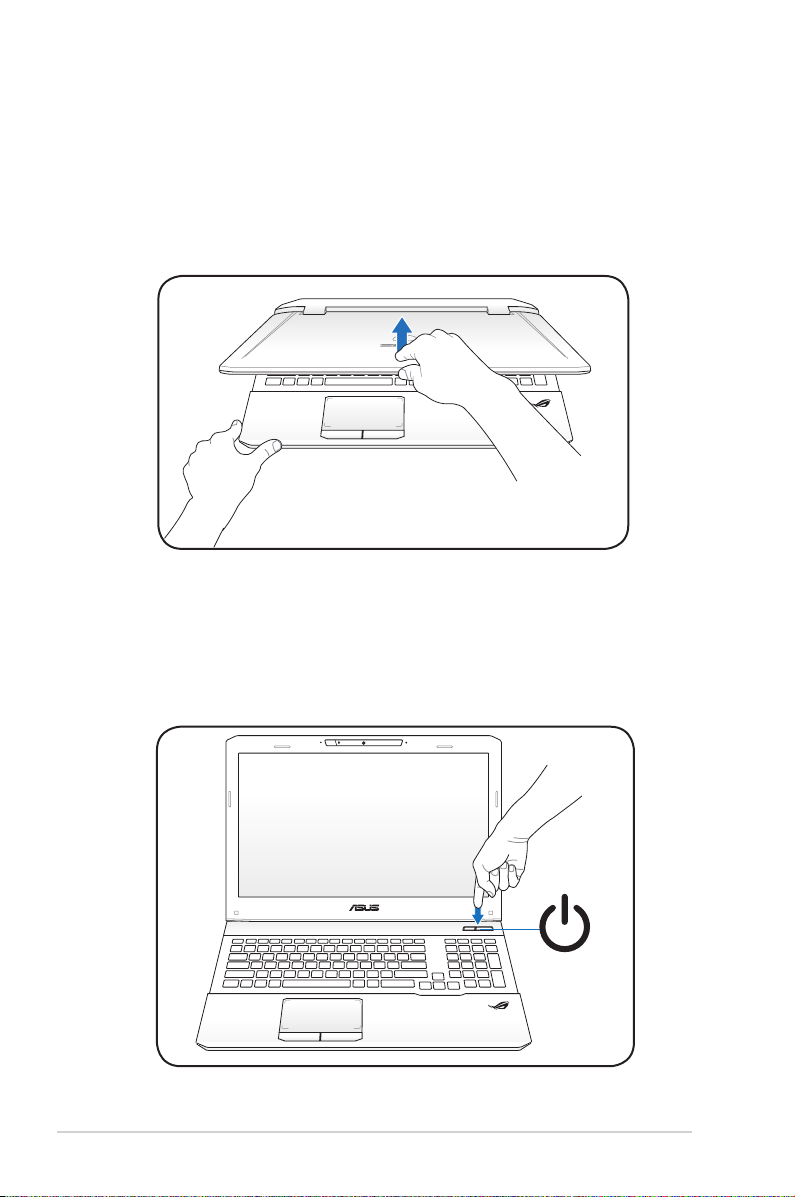 ASUS