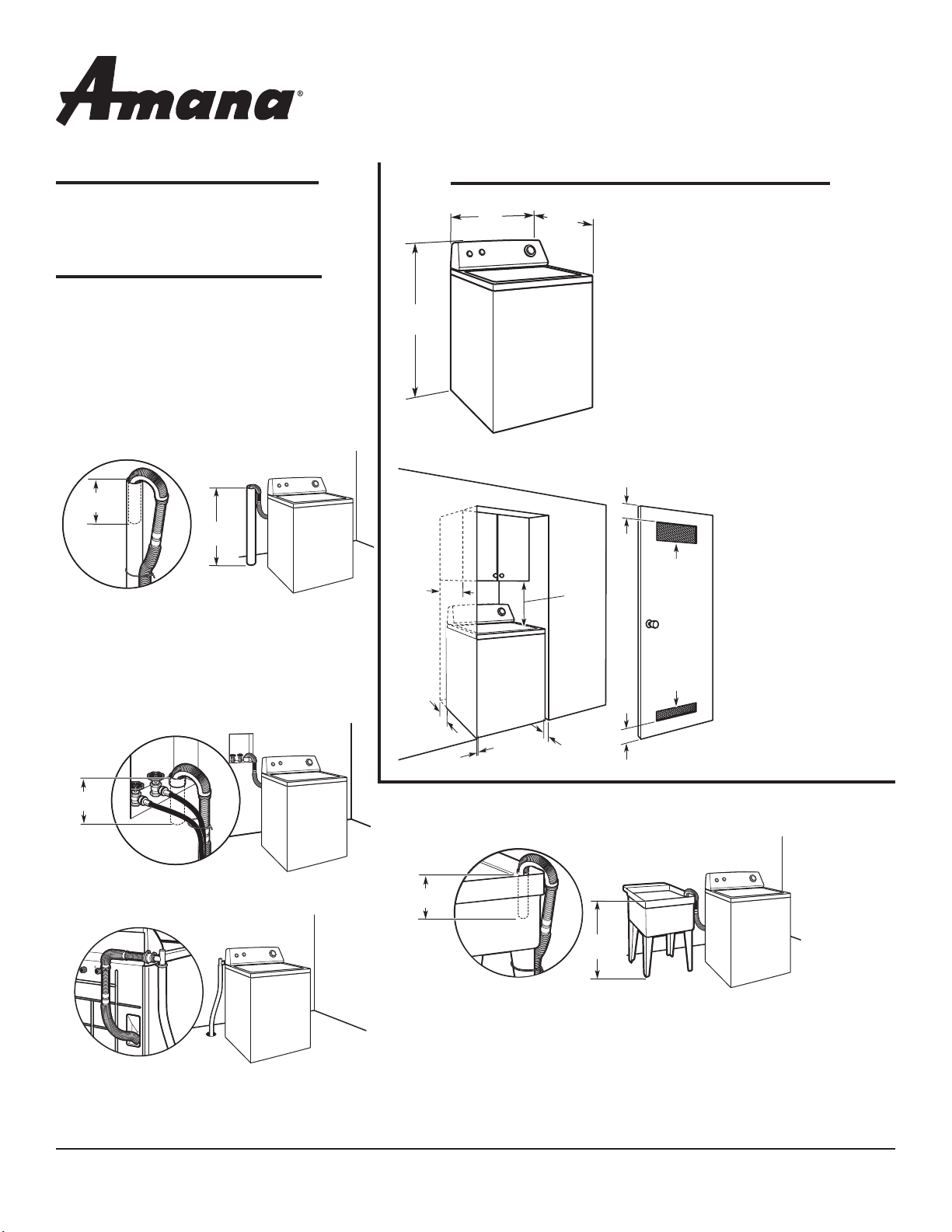 Amana®