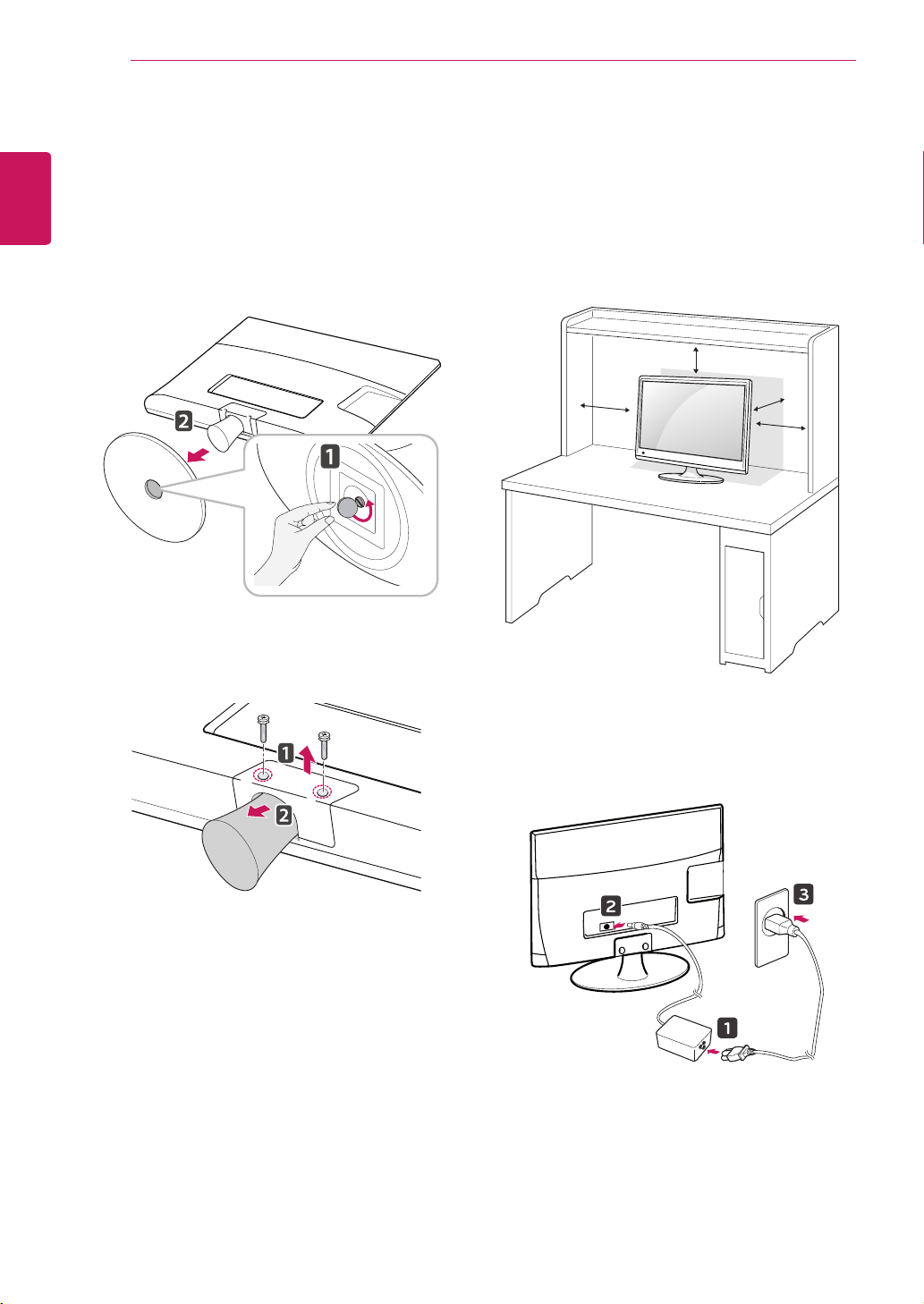 2
1
1
2
2
3
1