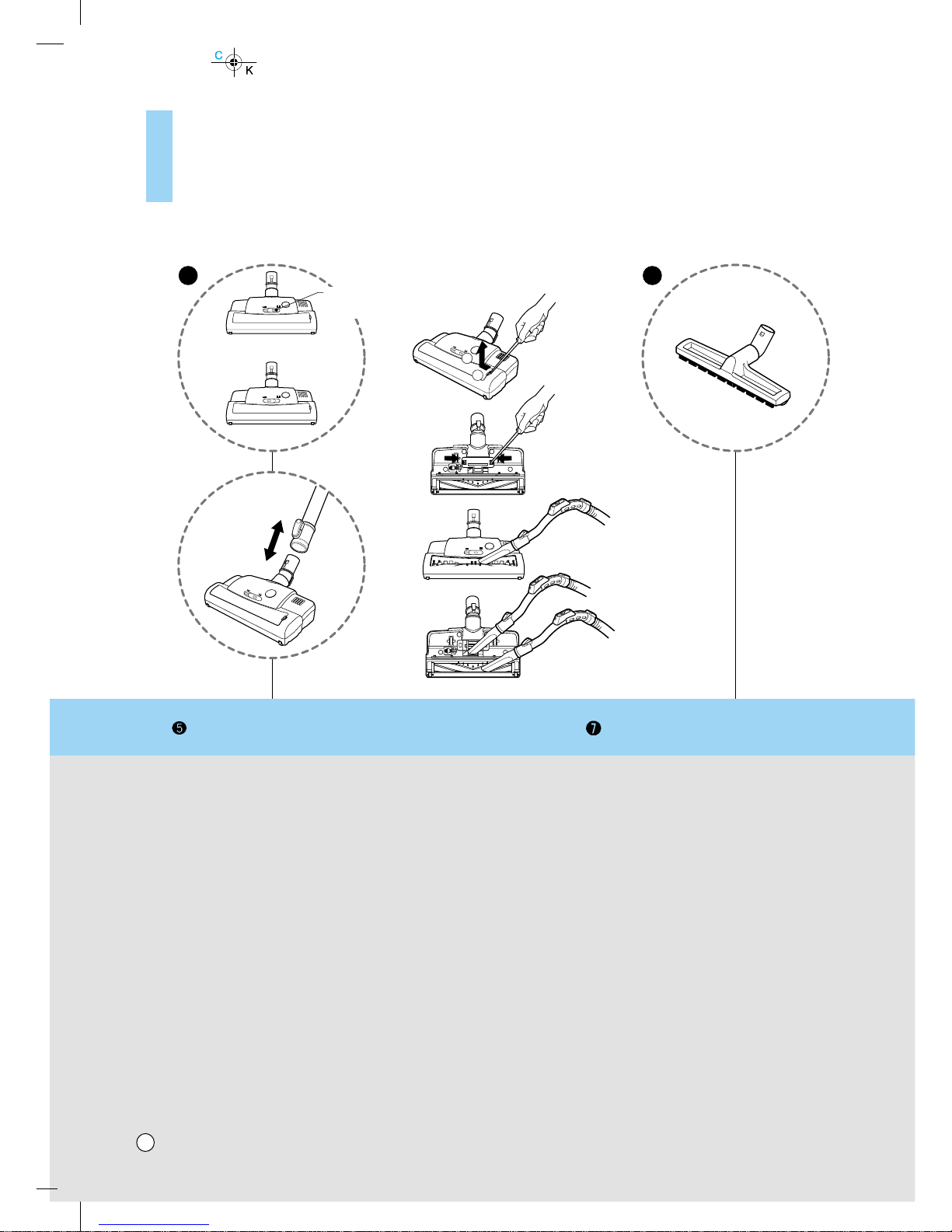 C

K

❺

❼