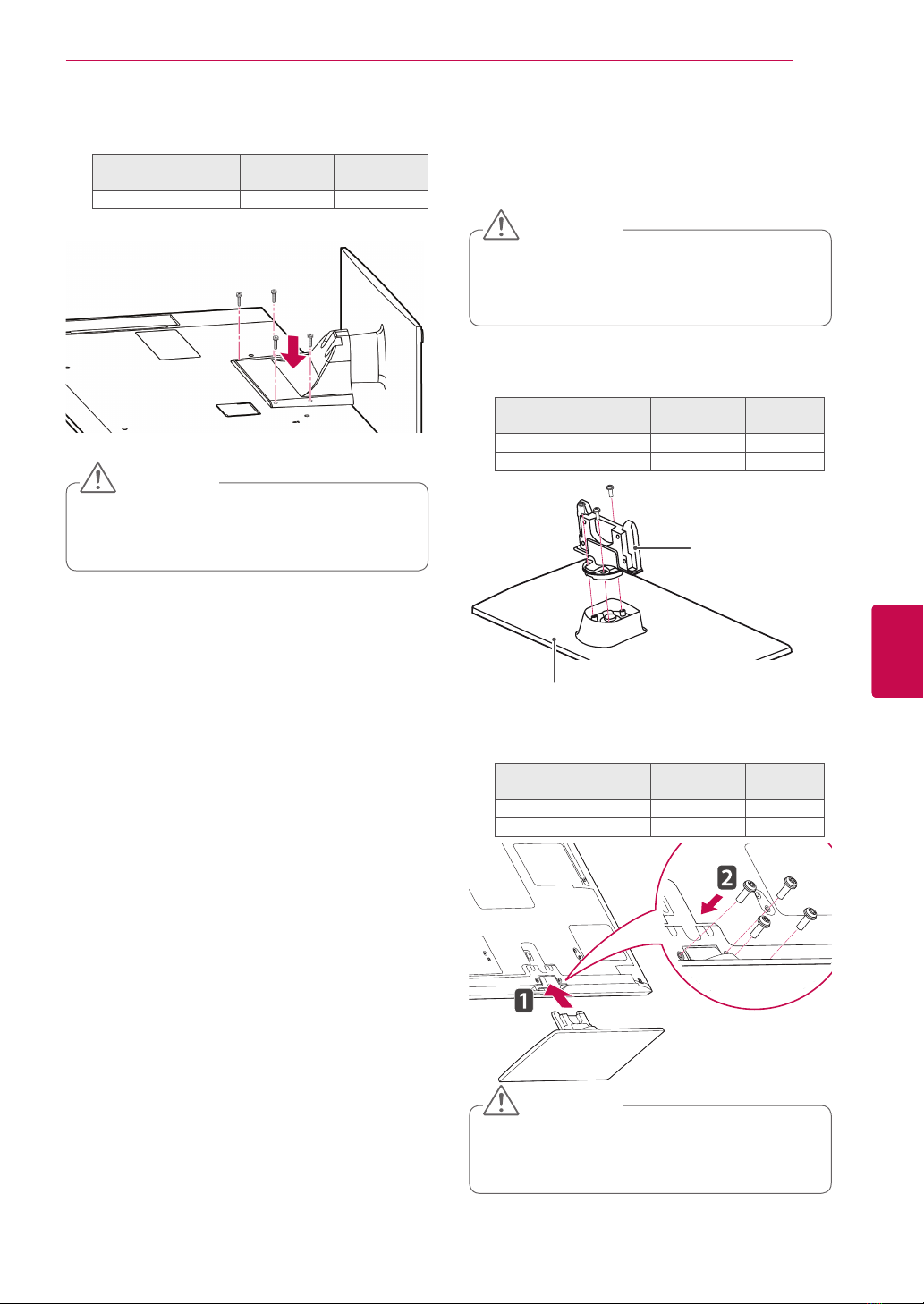 1
2