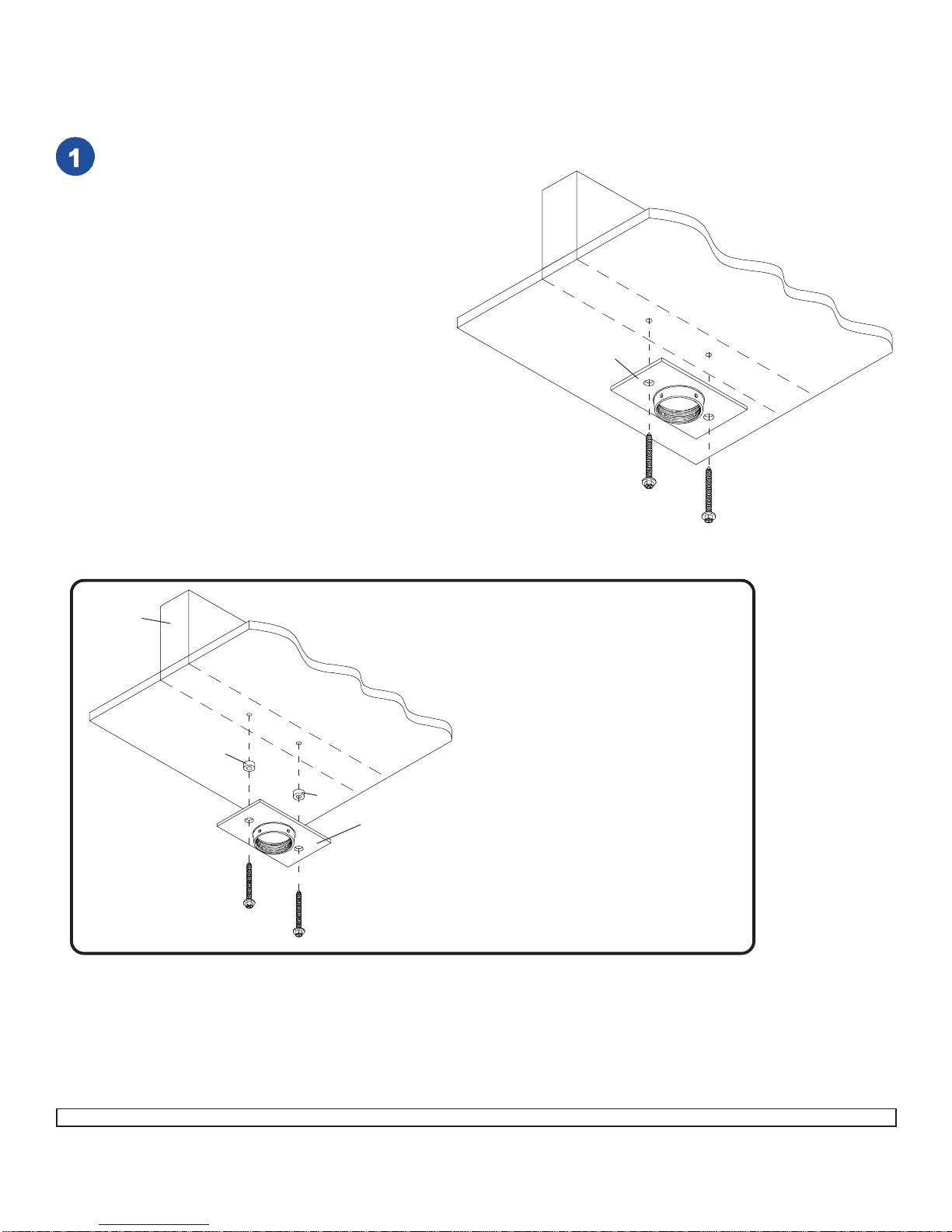 1