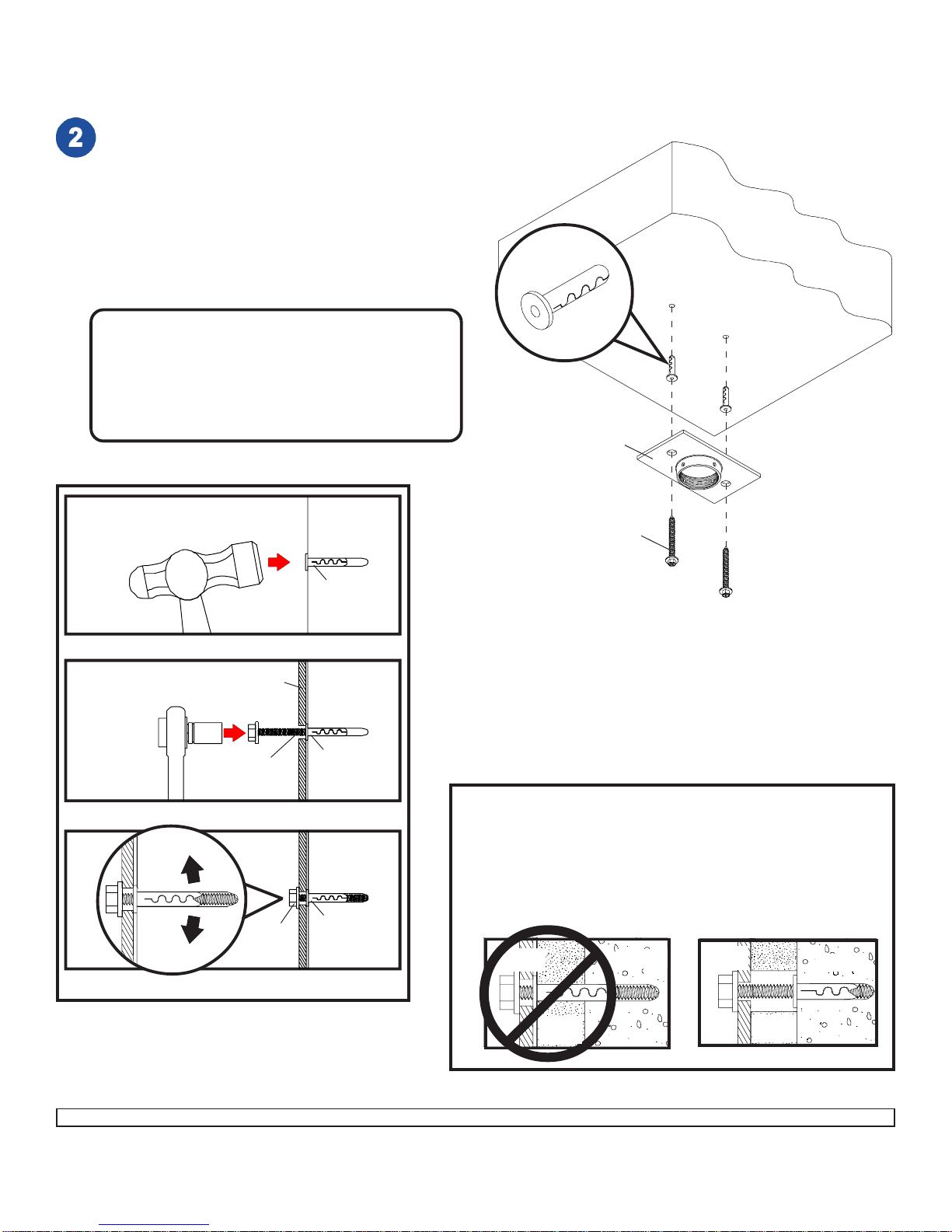 2