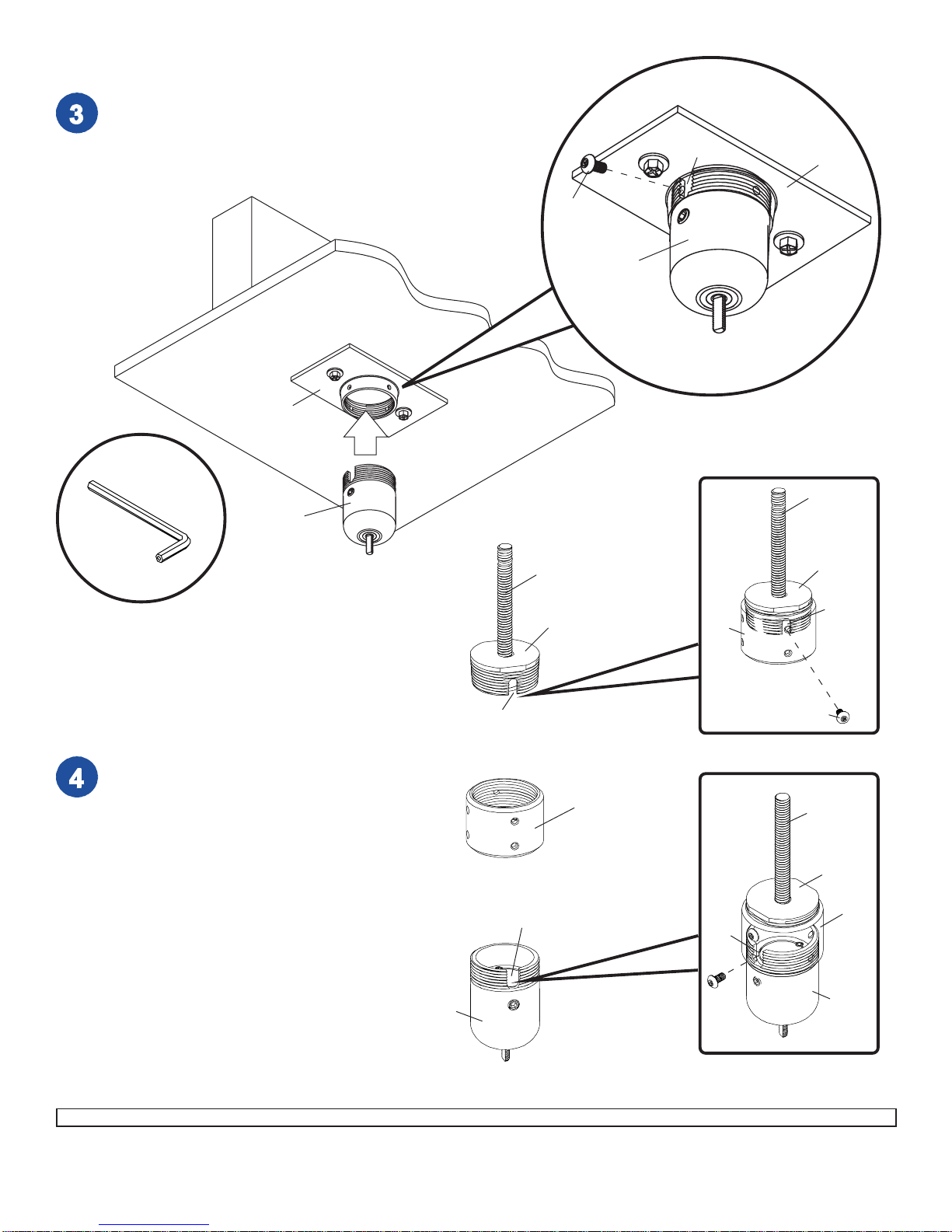 3

4