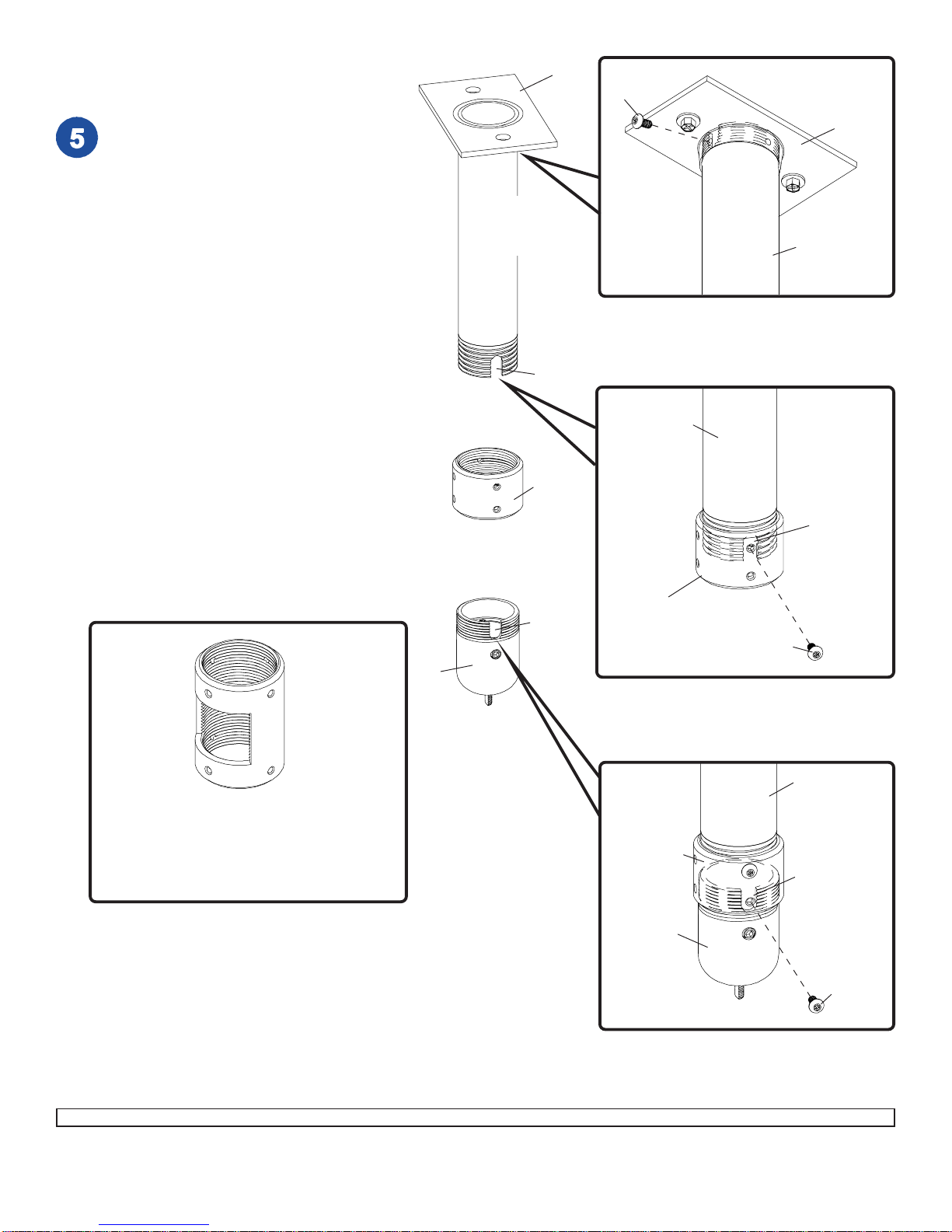 5