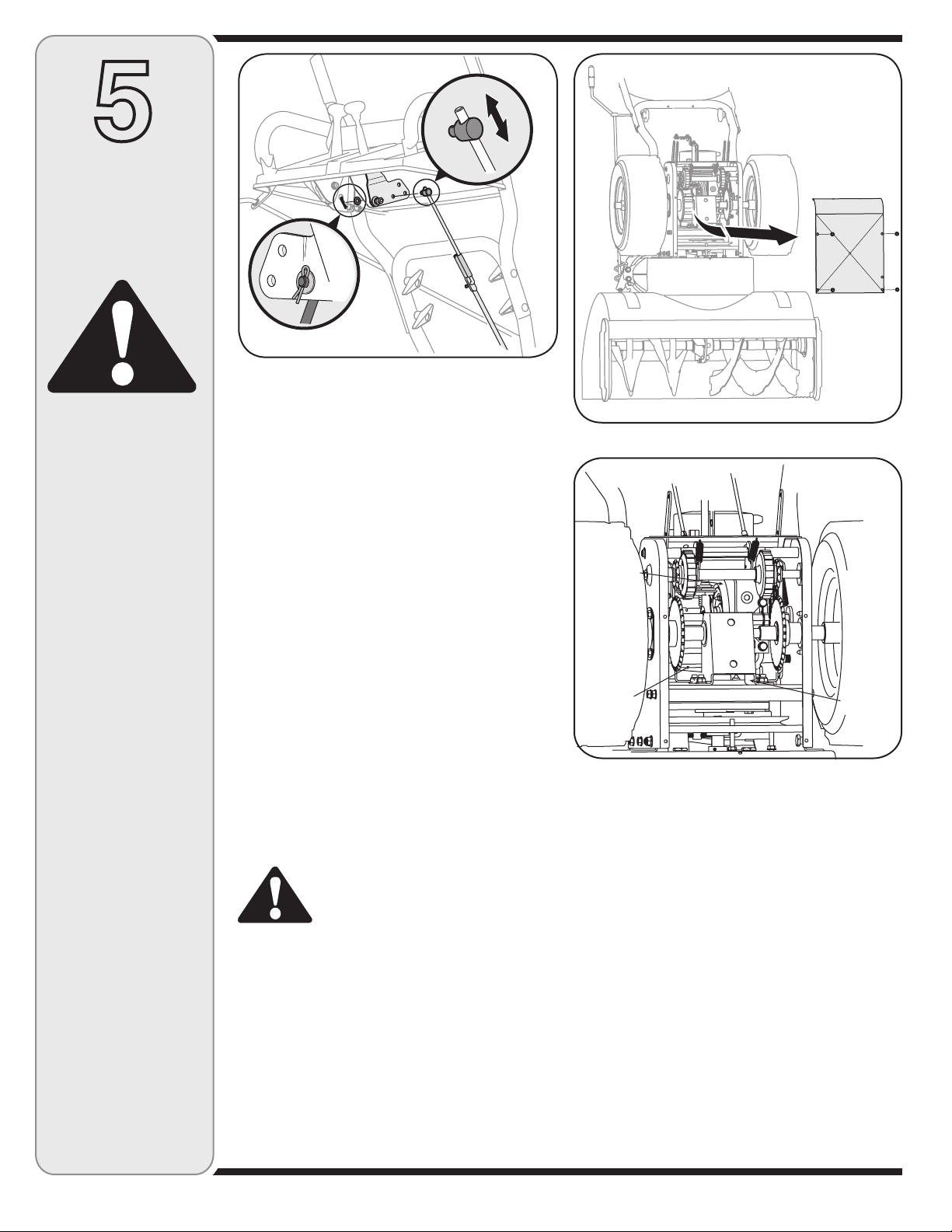 5