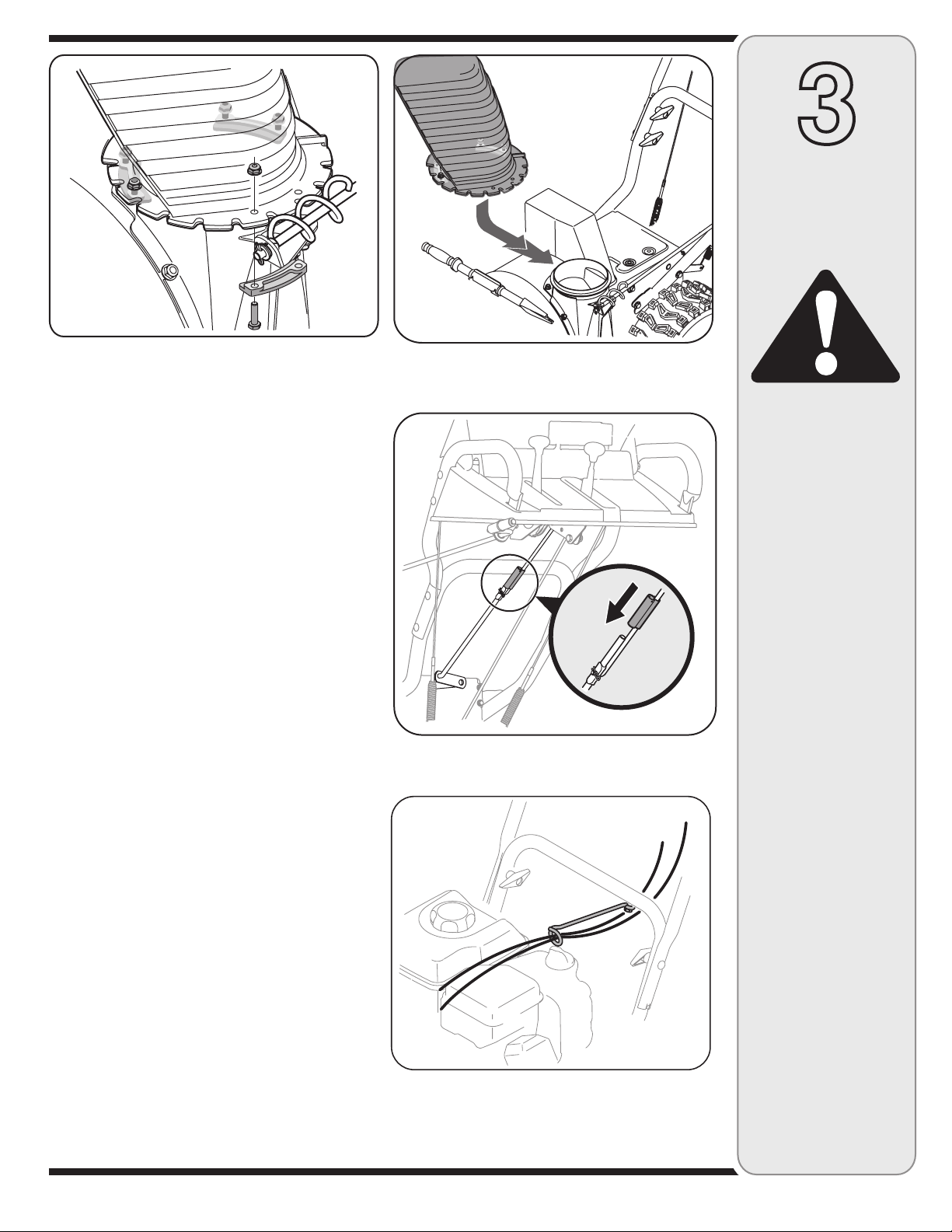 3