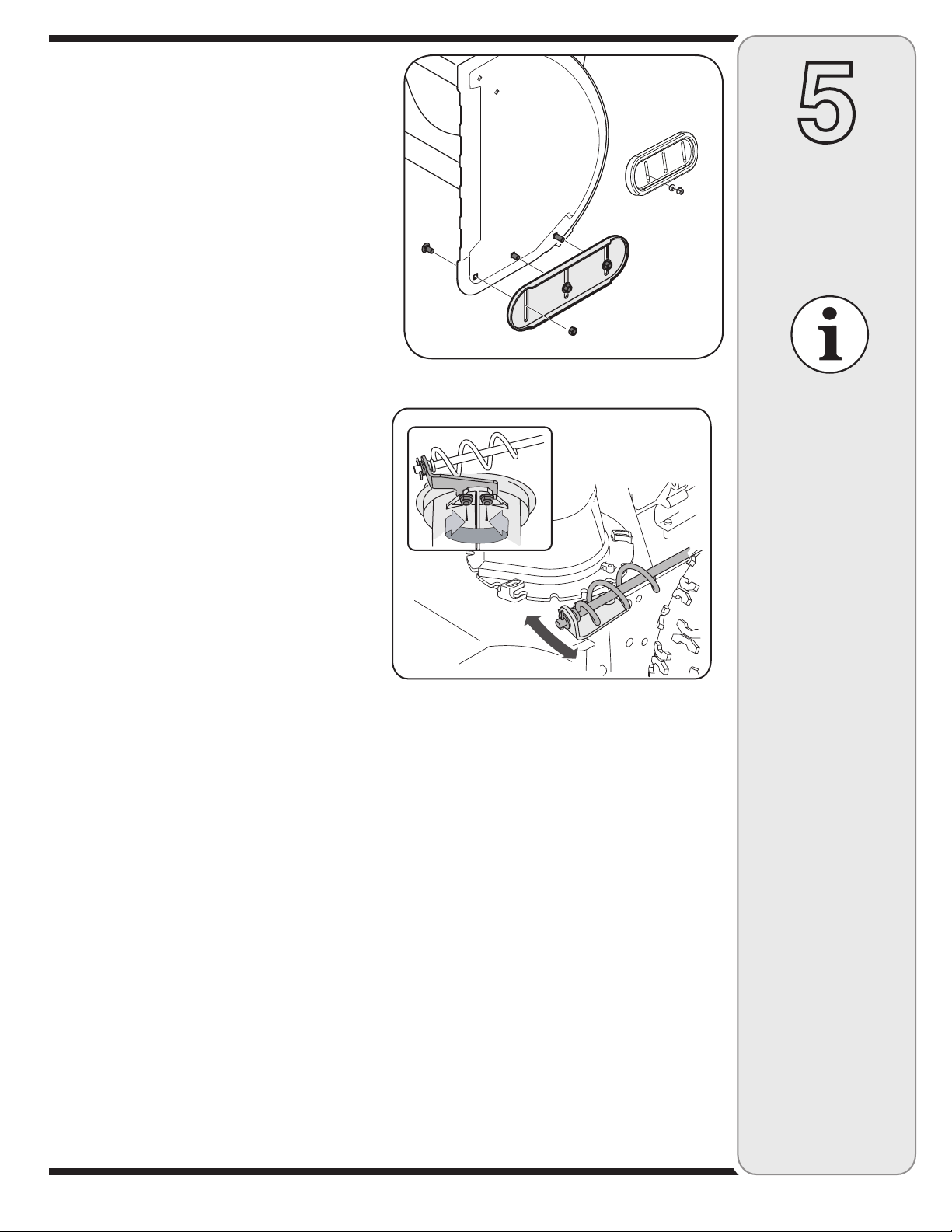 5

i