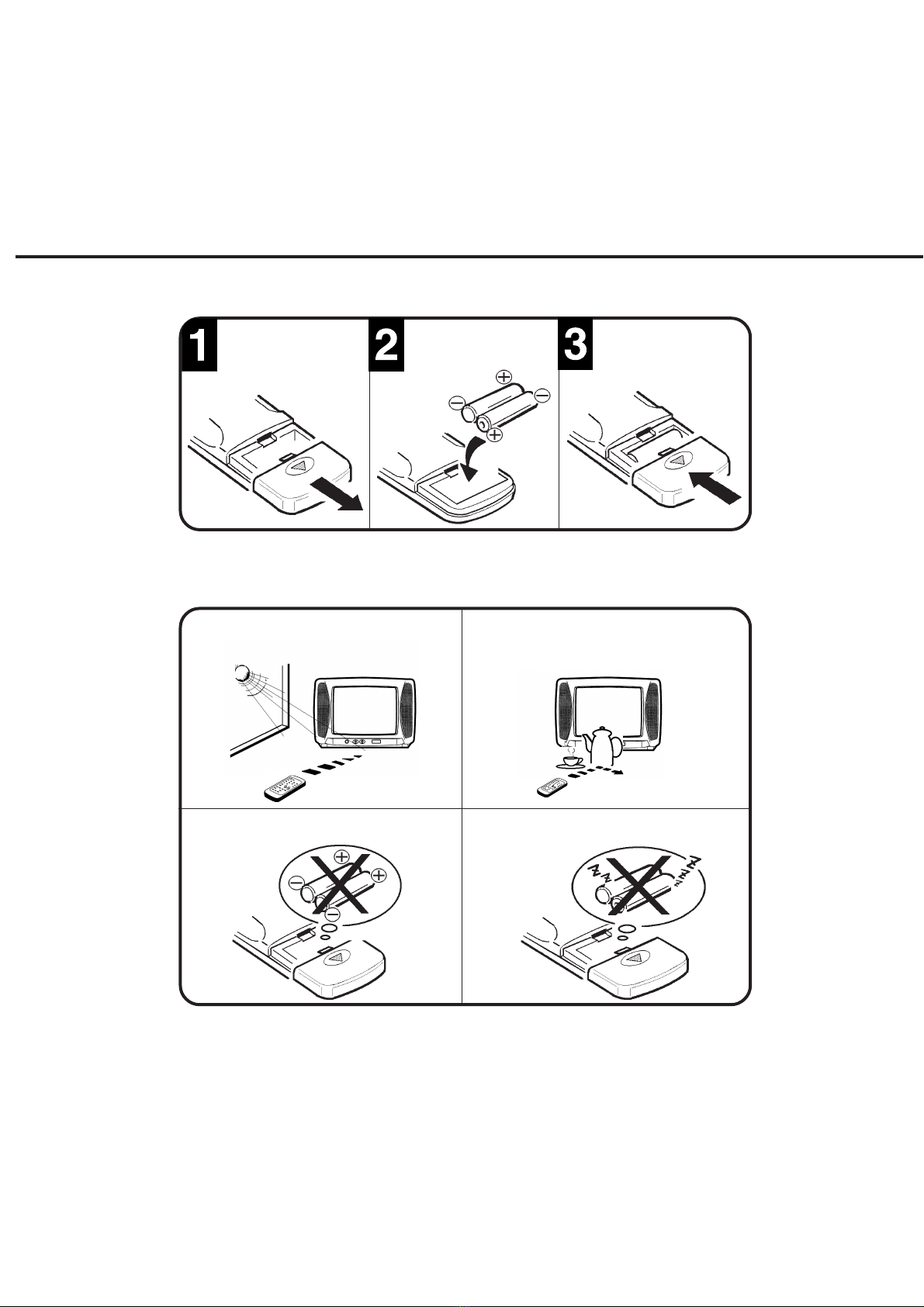 1

2

3