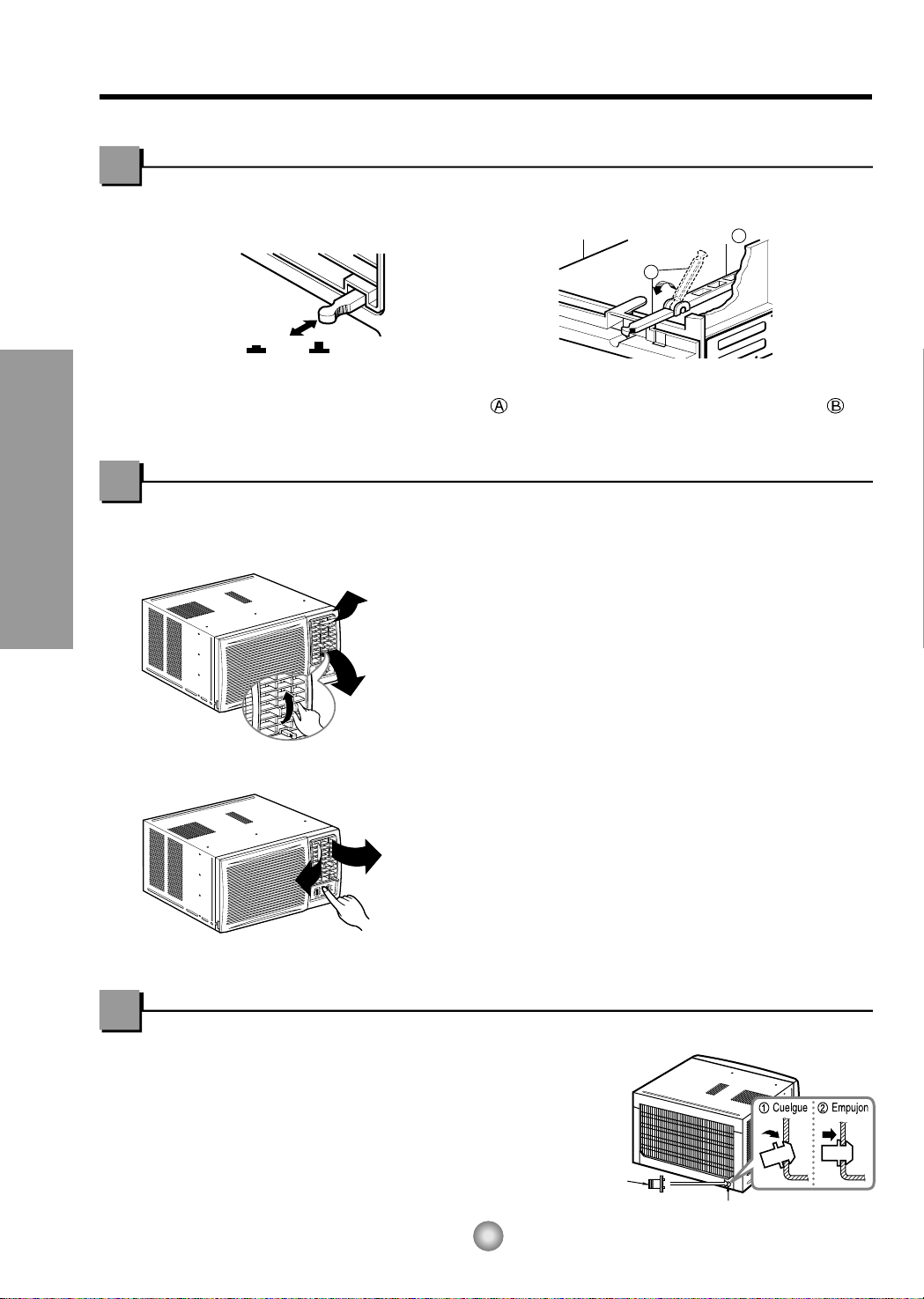 Ⓐ Ⓑ

① Cuelgue ② Empujon