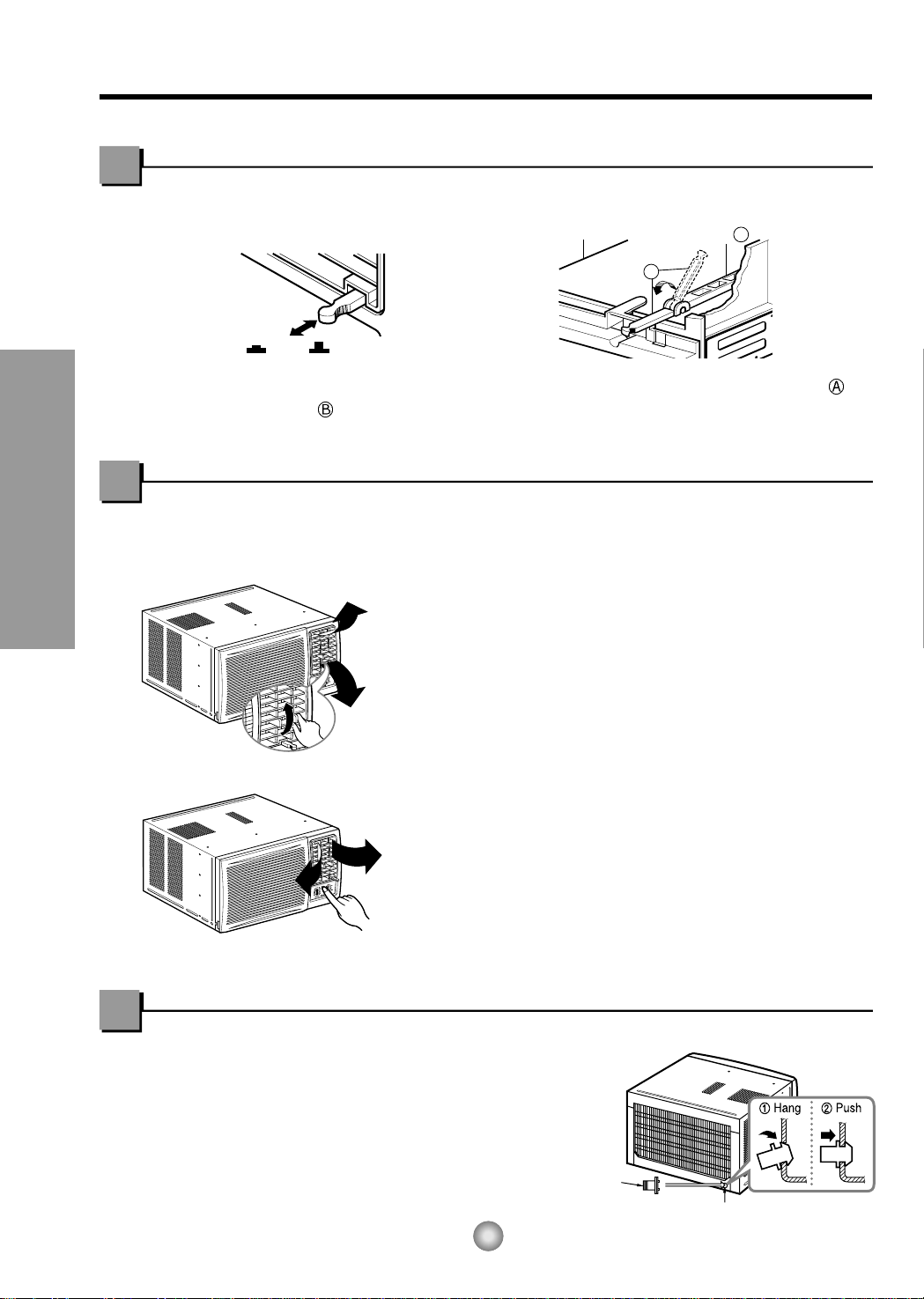 Ⓐ

Ⓑ

① Hang

② Push