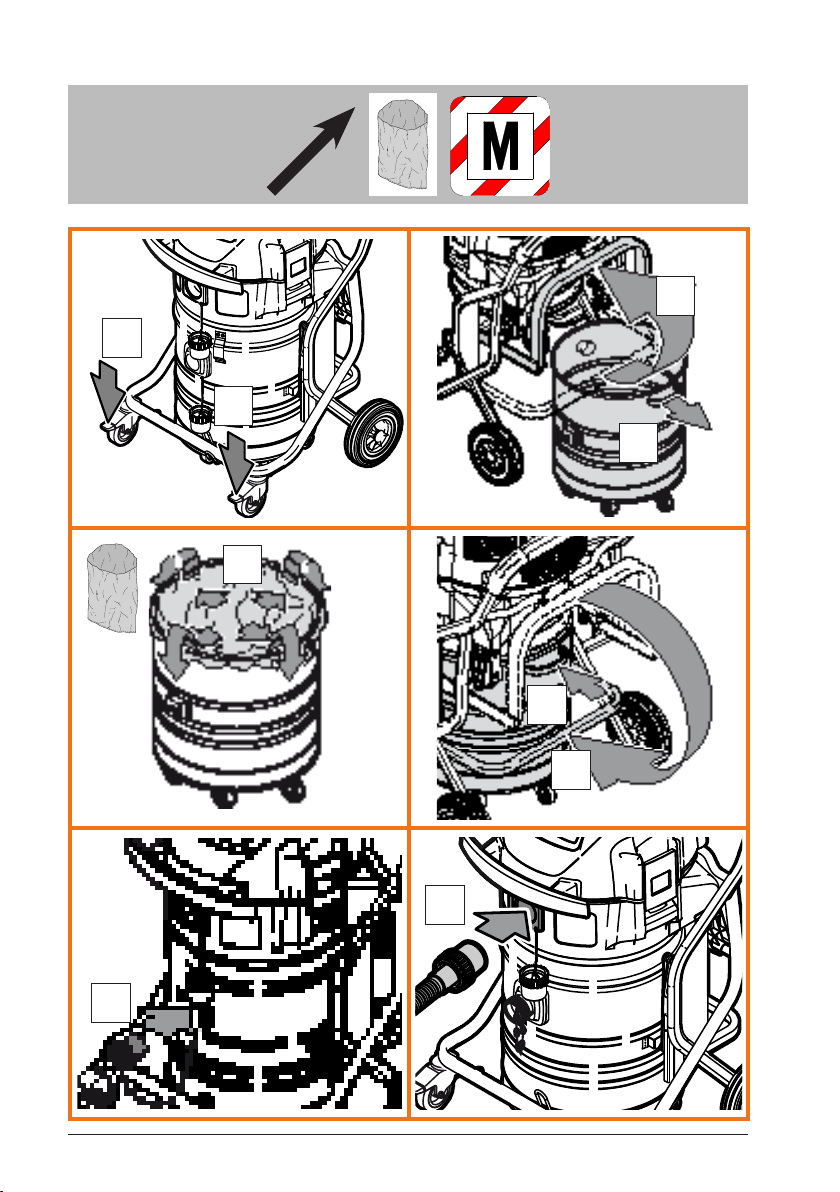 M